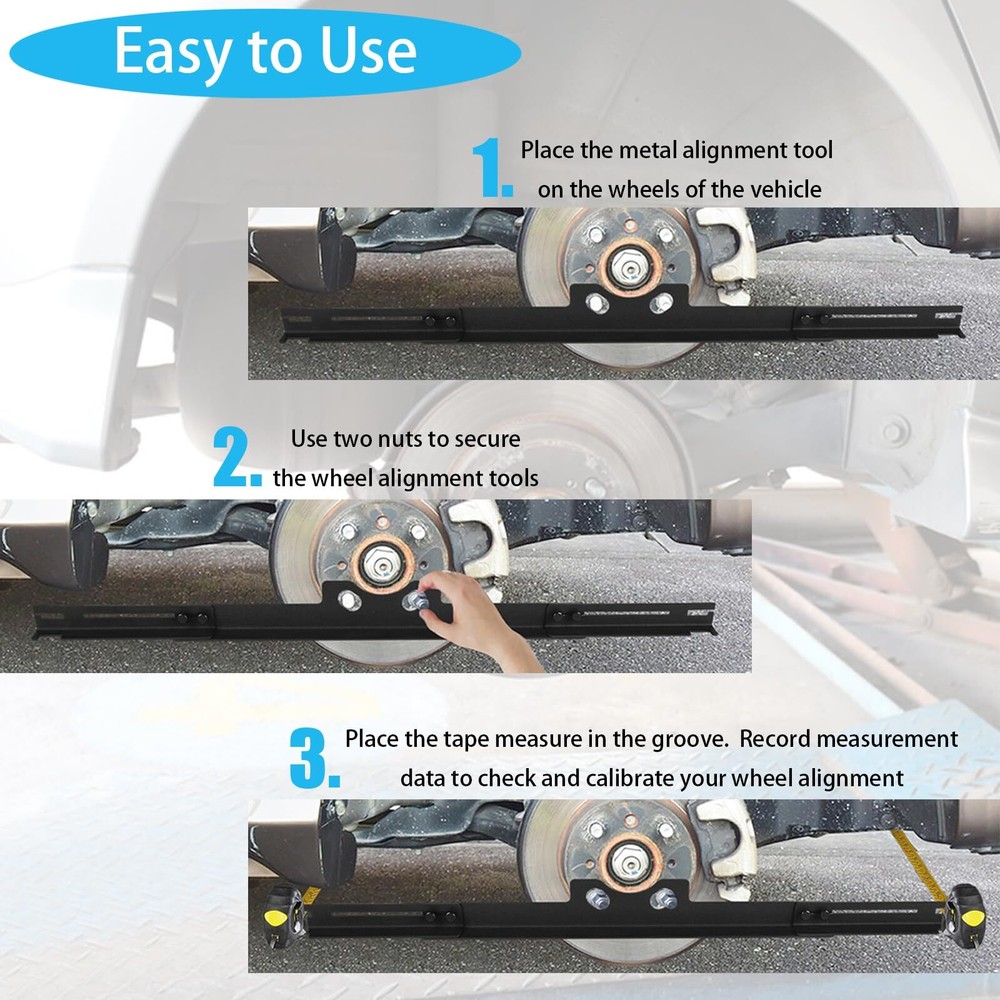 Easy to Use

1. Place the metal alignment tool on the wheels of the vehicle

2. Use two nuts to secure the wheel alignment tools

3. Place the tape measure in the groove. Record measurement data to check and calibrate your wheel alignment