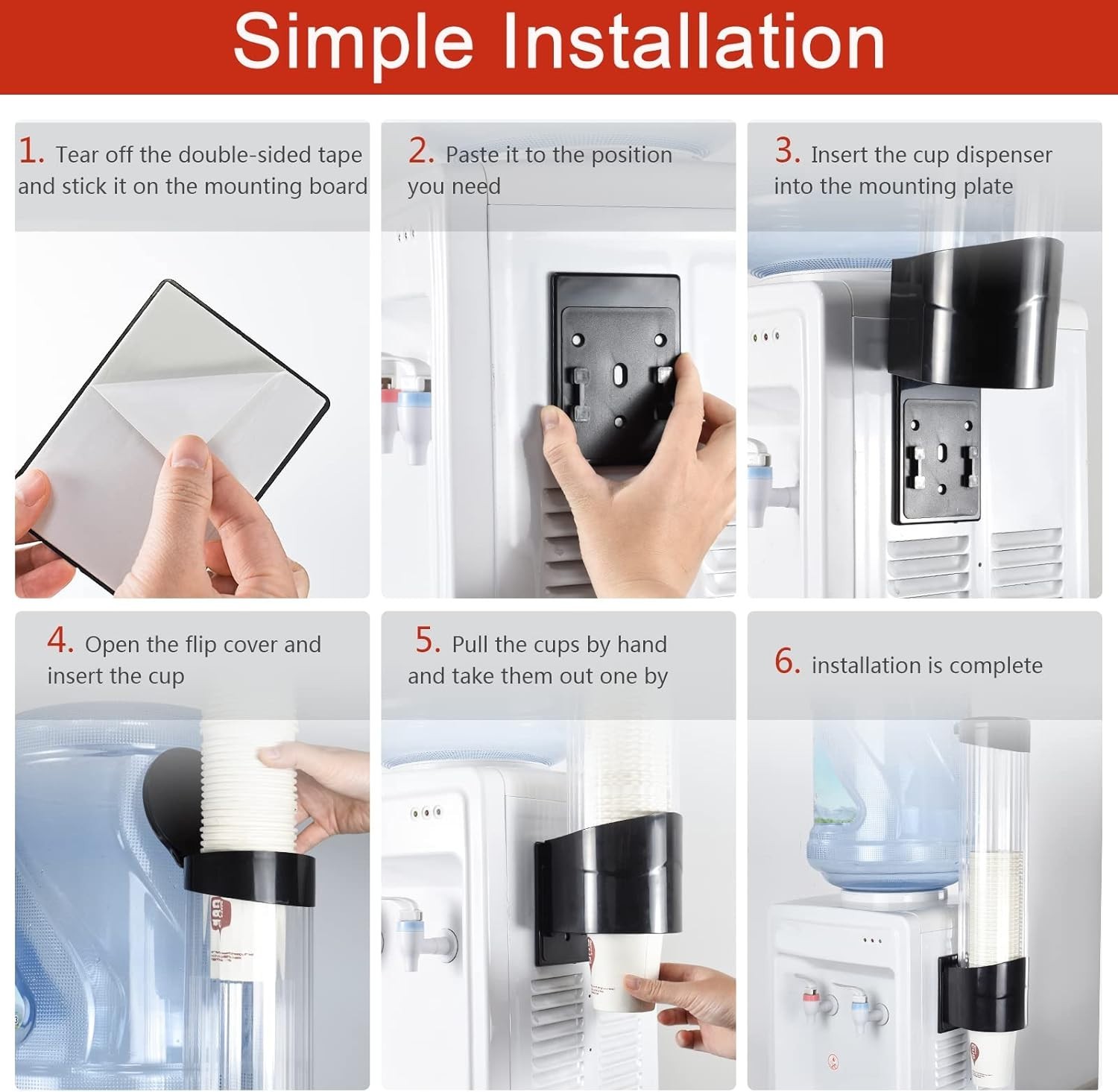 Simple Installation

1. Tear off the double-sided tape and stick it on the mounting board

2. Paste it to the position you need

3. Insert the cup dispenser into the mounting plate

4. Open the flip cover and insert the cup

5. Pull the cups by hand and take them out one by

6. installation is complete