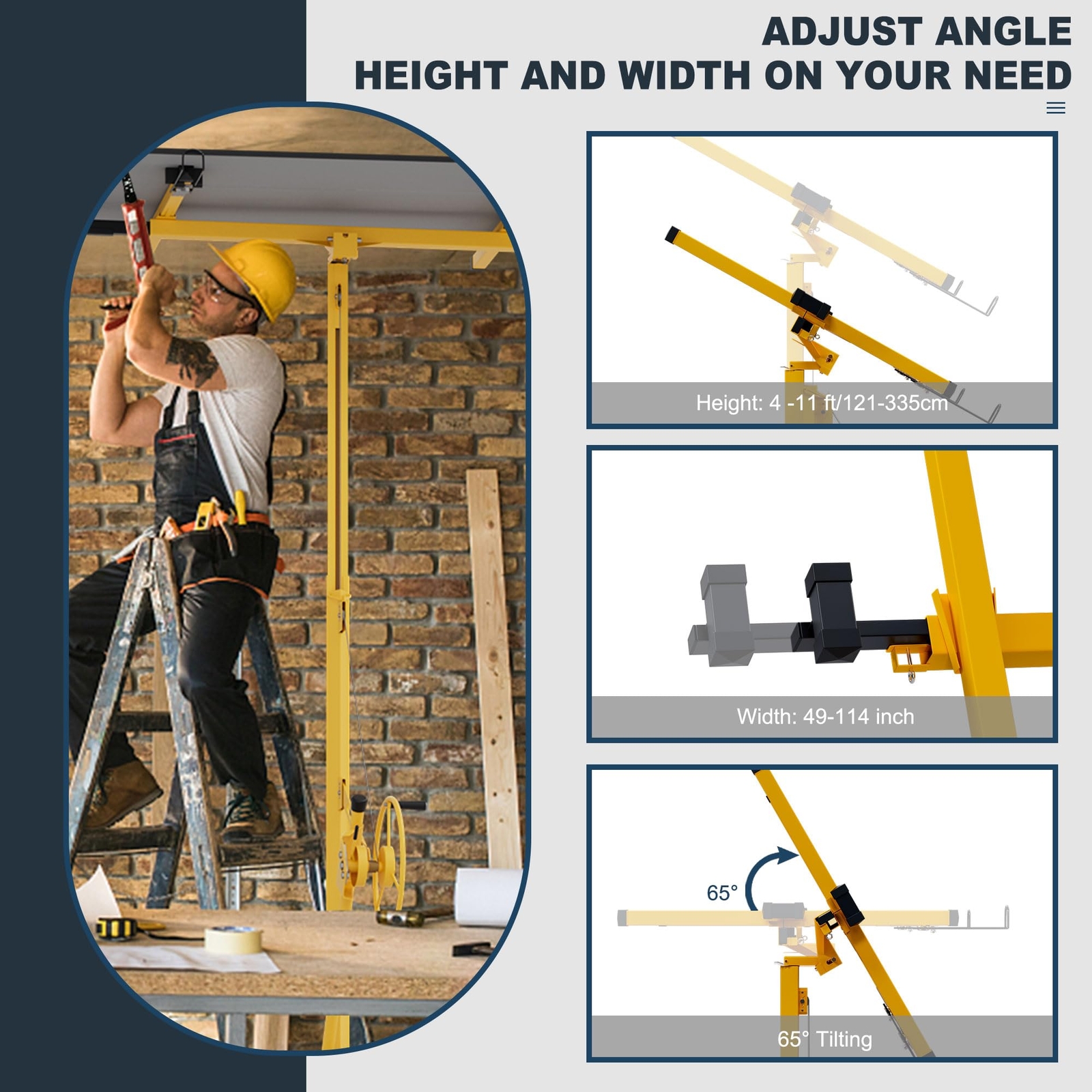 ADJUST ANGLE
HEIGHT AND WIDTH ON YOUR NEED

Height: 4 -11 ft/121-335cm

Width: 49-114 inch

65°

65° Tilting