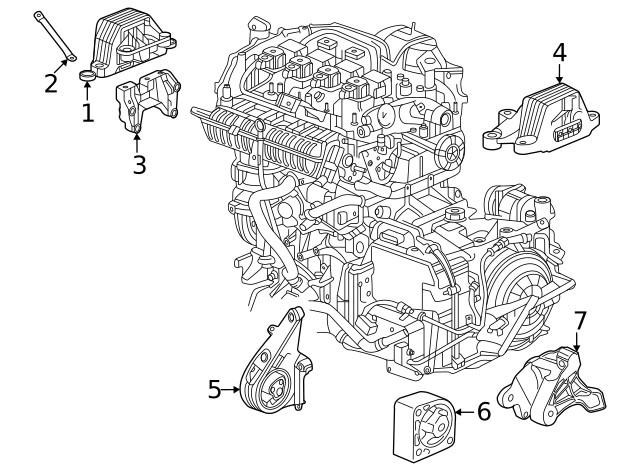 2
1
3
4
5
6
7