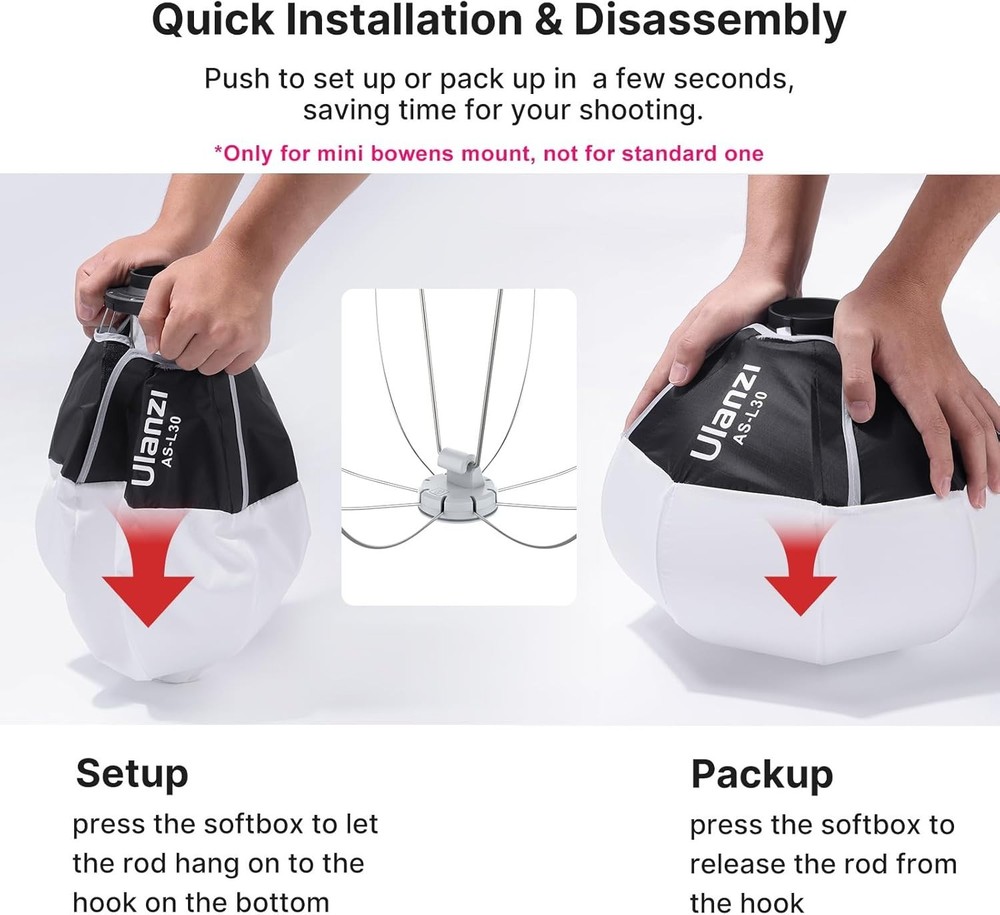 Quick Installation & Disassembly

Push to set up or pack up in a few seconds, saving time for your shooting.

*Only for mini bowens mount, not for standard one

Ulanzi
AS-L30

Ulanzi
AS-L30

Setup
press the softbox to let the rod hang on to the hook on the bottom

Packup
press the softbox to release the rod from the hook