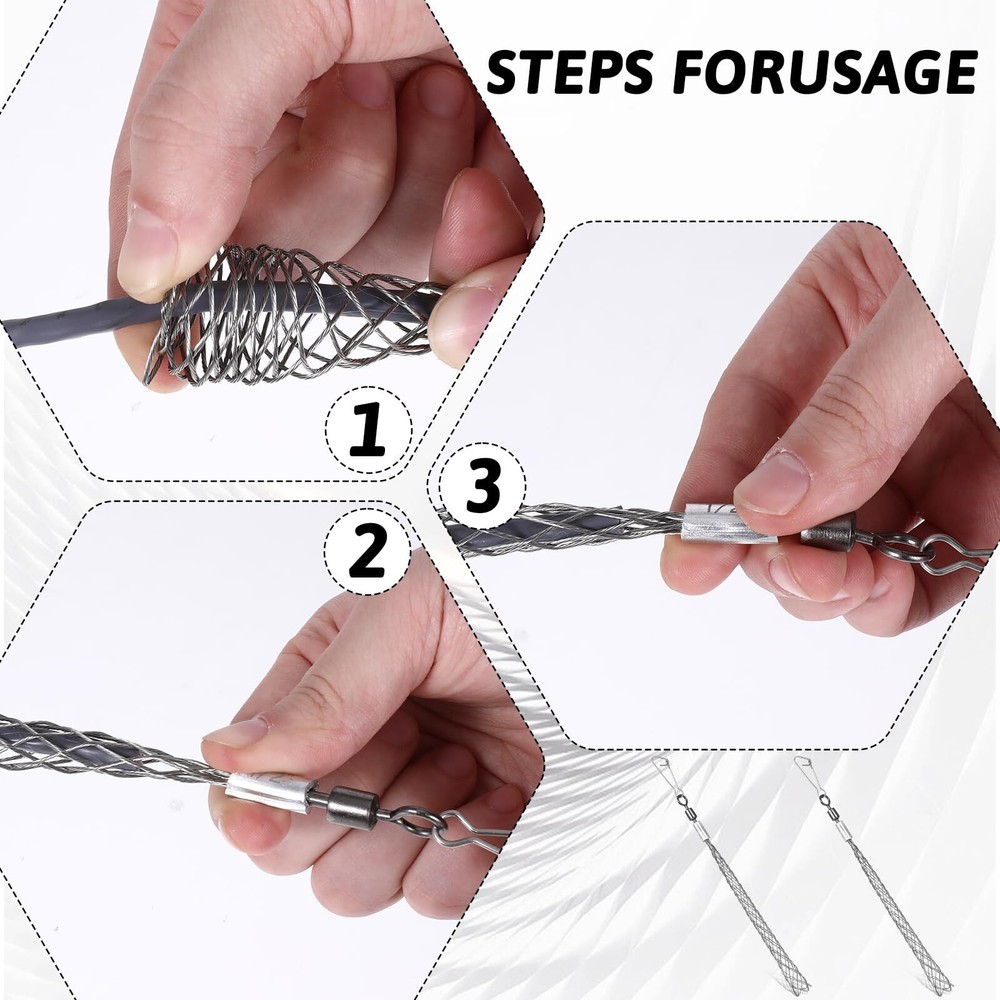 STEPS FORUSAGE

1

3

2