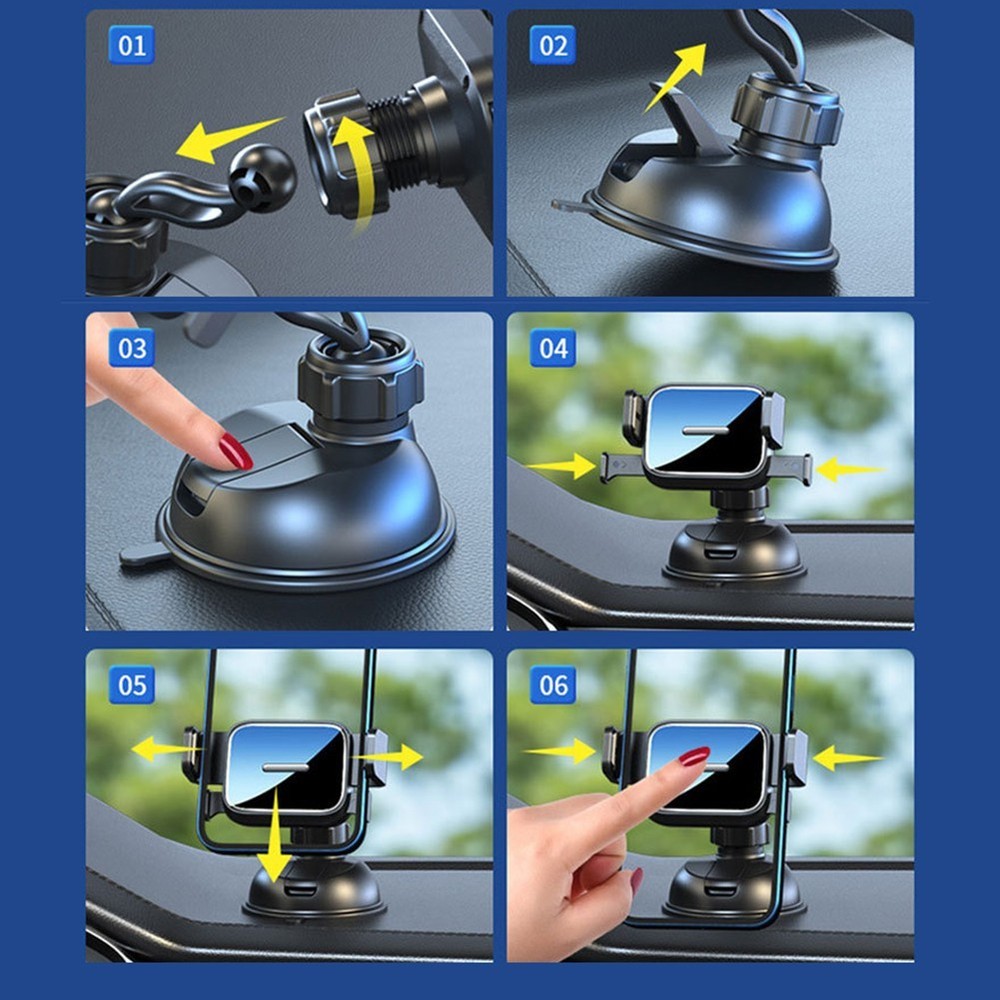 01

02

03

04

05

06