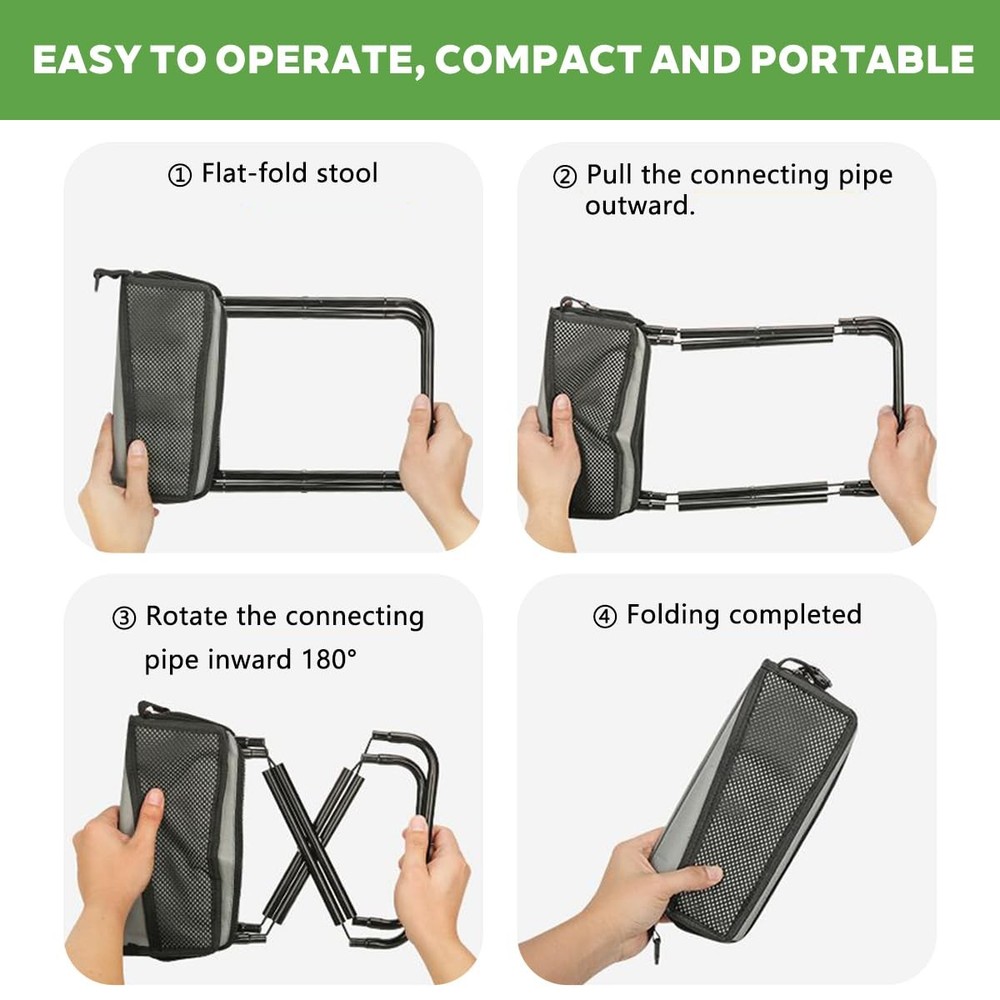 EASY TO OPERATE, COMPACT AND PORTABLE

① Flat-fold stool

② Pull the connecting pipe outward.

③ Rotate the connecting pipe inward 180°

④ Folding completed