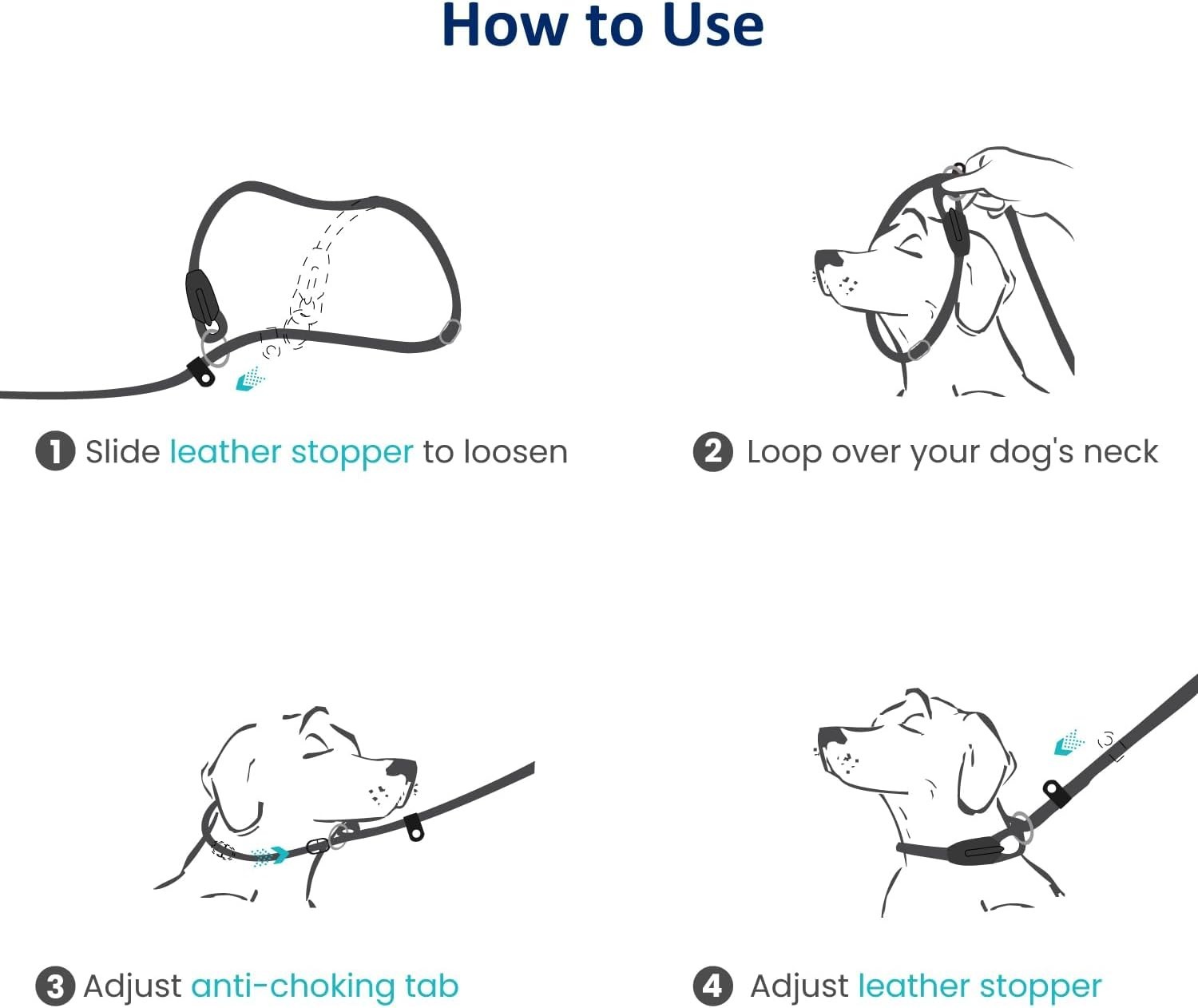 How to Use

1 Slide leather stopper to loosen

2 Loop over your dog's neck

3 Adjust anti-choking tab

4 Adjust leather stopper