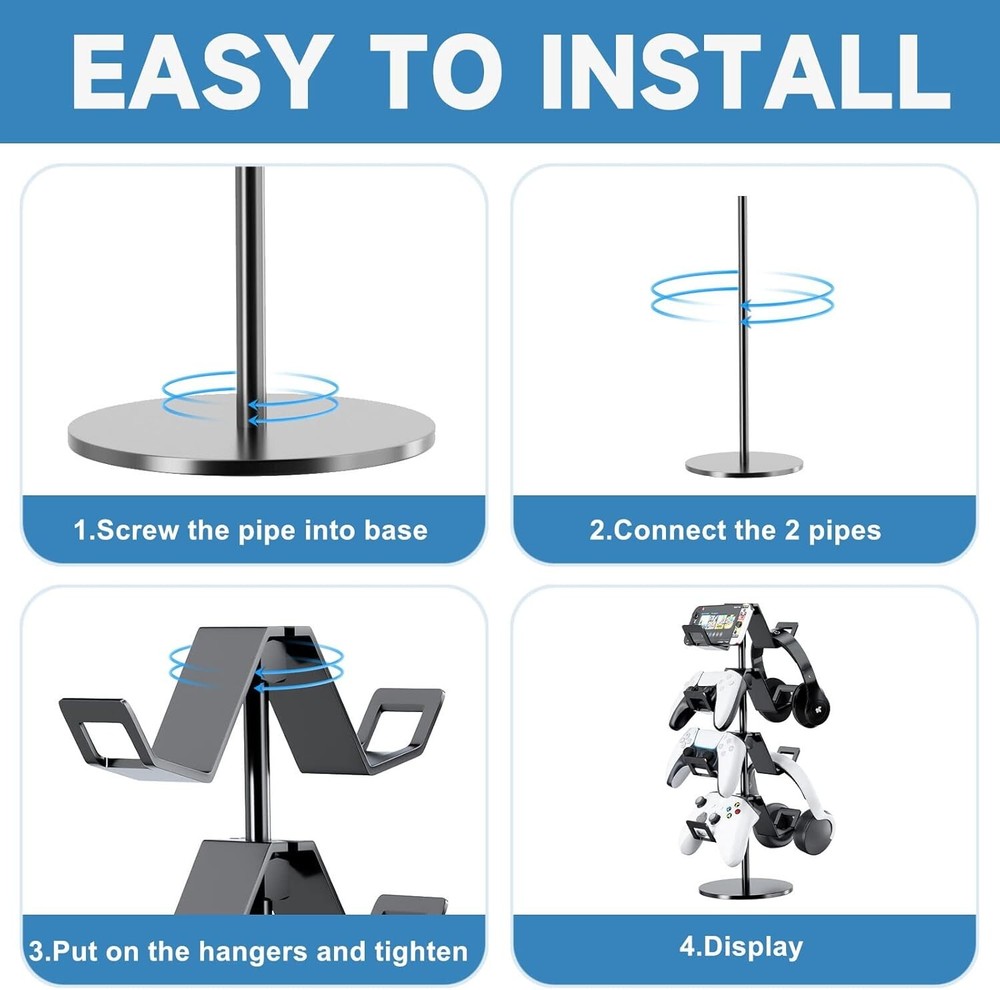 EASY TO INSTALL

1.Screw the pipe into base

2.Connect the 2 pipes

3.Put on the hangers and tighten

4.Display