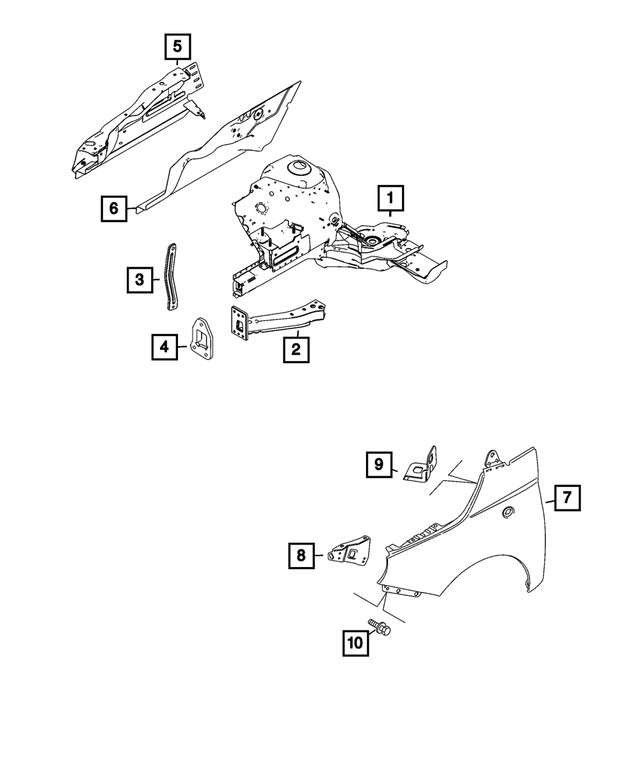 5
6
1
3
4
2
9
7
8
10