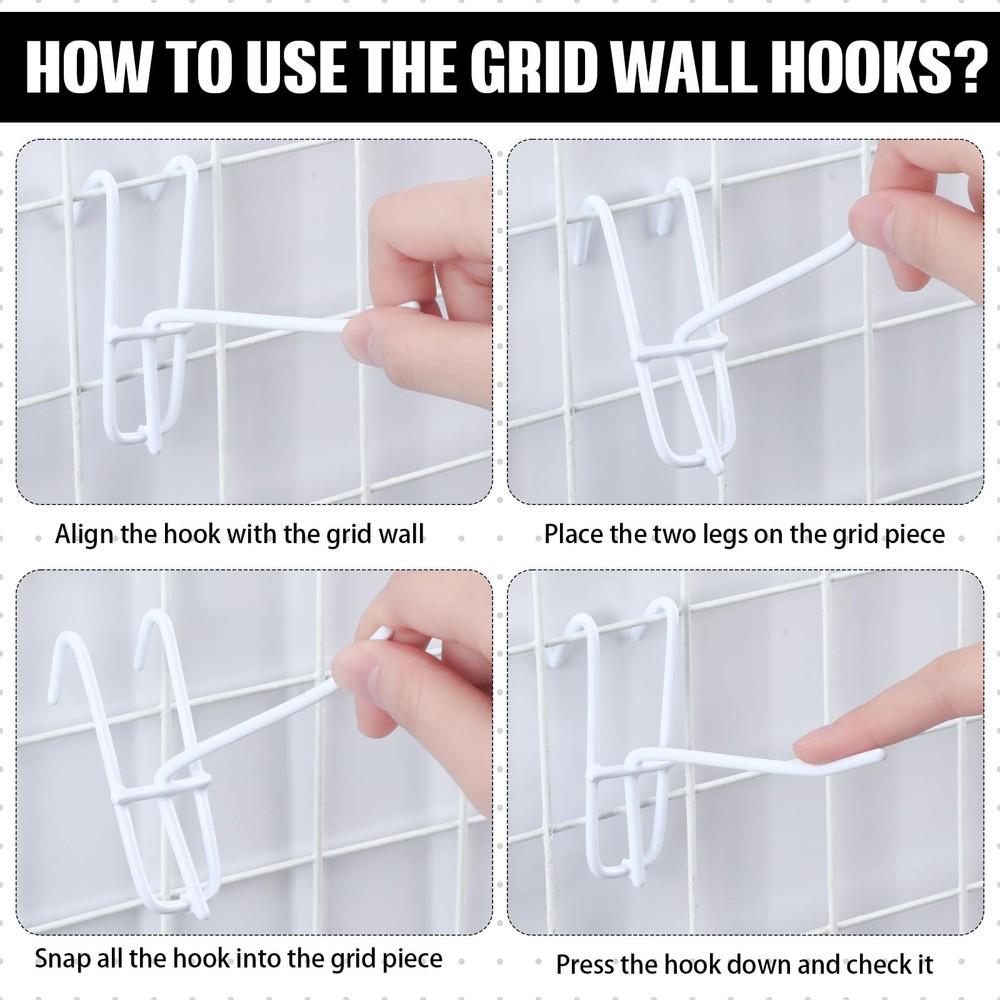 HOW TO USE THE GRID WALL HOOKS?

Align the hook with the grid wall

Place the two legs on the grid piece

Snap all the hook into the grid piece

Press the hook down and check it