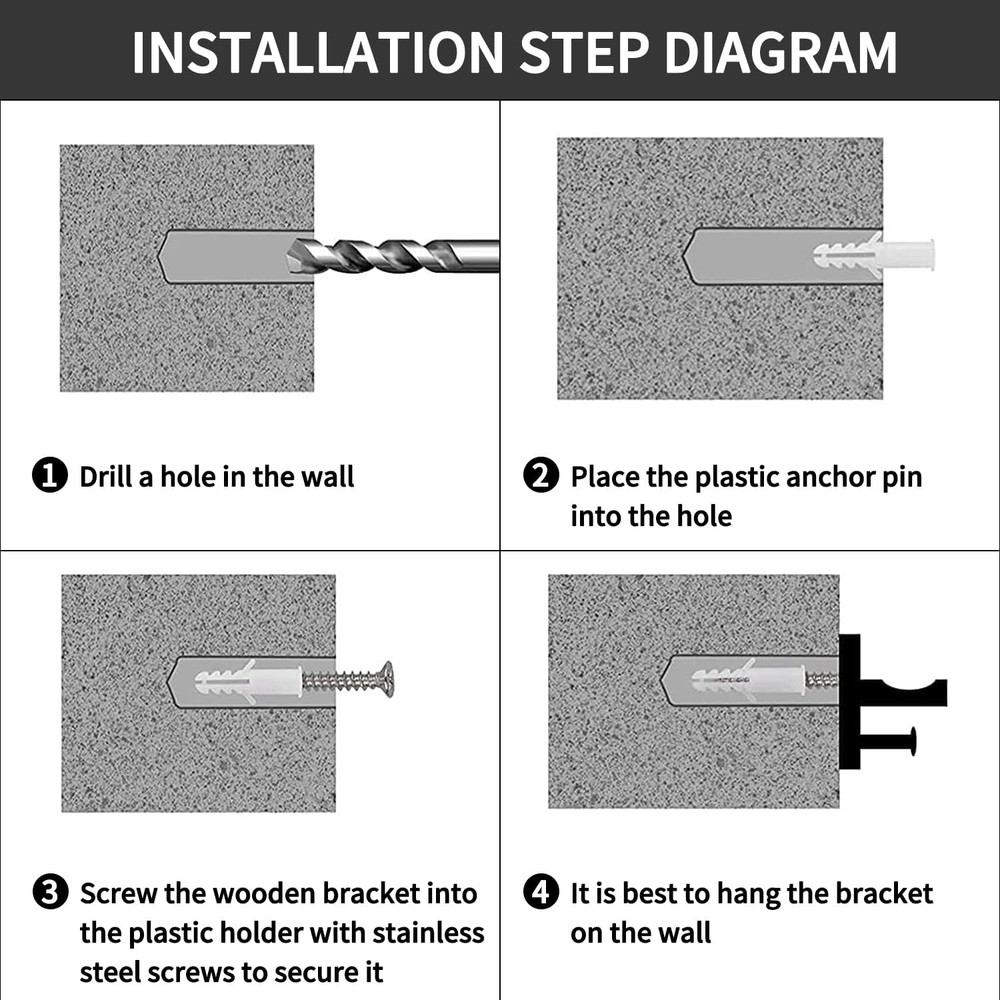 INSTALLATION STEP DIAGRAM

❶ Drill a hole in the wall

❷ Place the plastic anchor pin into the hole

❸ Screw the wooden bracket into the plastic holder with stainless steel screws to secure it

❹ It is best to hang the bracket on the wall