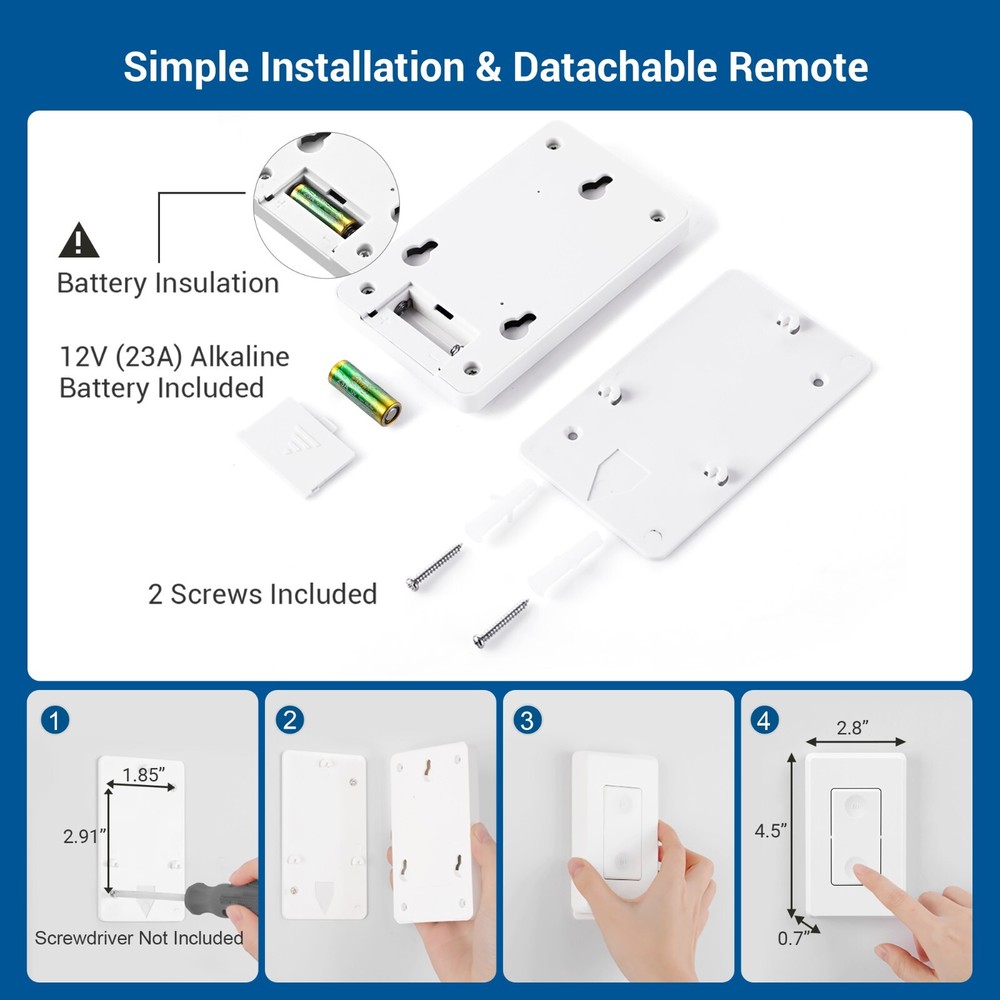 Simple Installation & Datachable Remote

Battery Insulation

12V (23A) Alkaline Battery Included

2 Screws Included

1

1.85"

2.91"

Screwdriver Not Included

2

3

4

2.8"

4.5"

0.7"