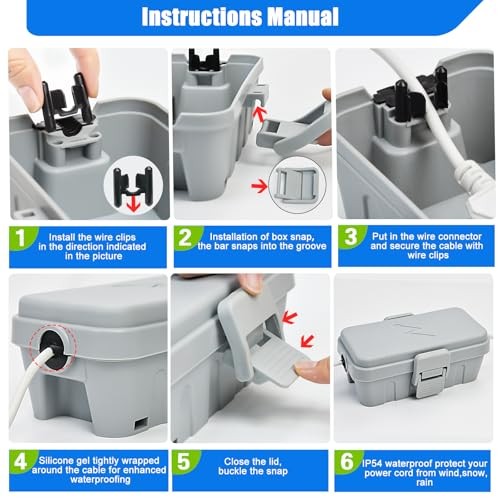 Instructions Manual

1 Install the wire clips in the direction indicated in the picture

2 Installation of box snap, the bar snaps into the groove

3 Put in the wire connector and secure the cable with wire clips

4 Silicone gel tightly wrapped around the cable for enhanced waterproofing

5 Close the lid, buckle the snap

6 IP54 waterproof protect your power cord from wind,snow, rain