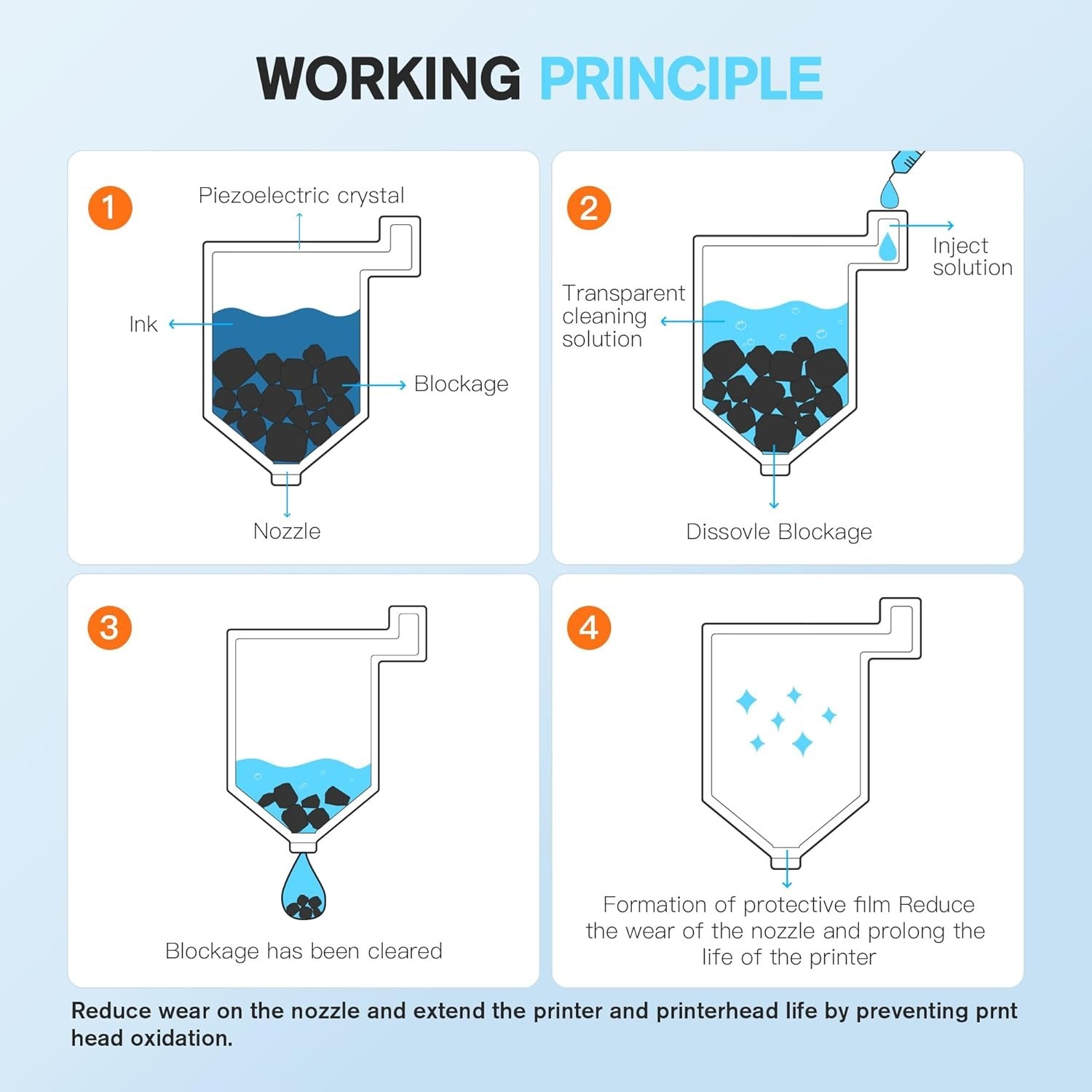 WORKING PRINCIPLE

1

Piezoelectric crystal

Ink

Blockage

Nozzle

2

Inject solution

Transparent cleaning solution

Dissovle Blockage

3

Blockage has been cleared

4

Formation of protective film Reduce the wear of the nozzle and prolong the life of the printer

Reduce wear on the nozzle and extend the printer and printerhead life by preventing prnt head oxidation.