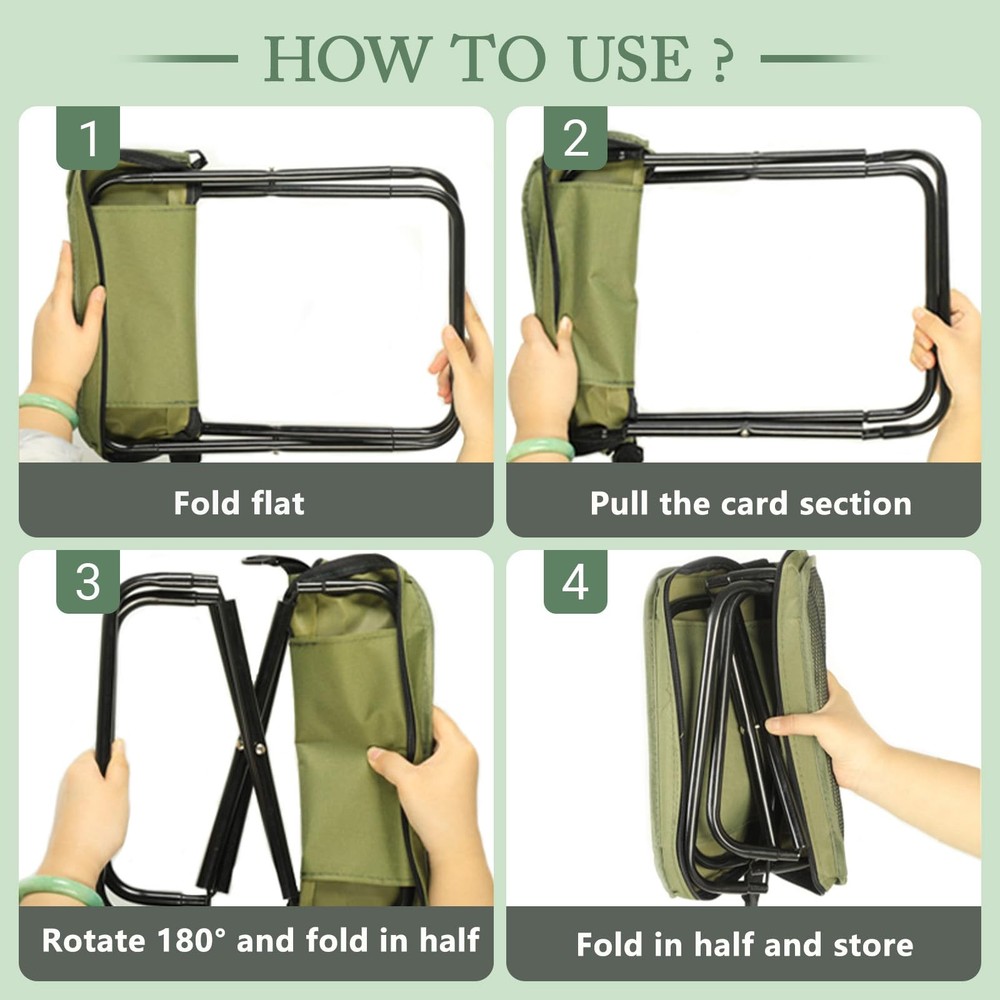 HOW TO USE ?

1
Fold flat

2
Pull the card section

3
Rotate 180° and fold in half

4
Fold in half and store