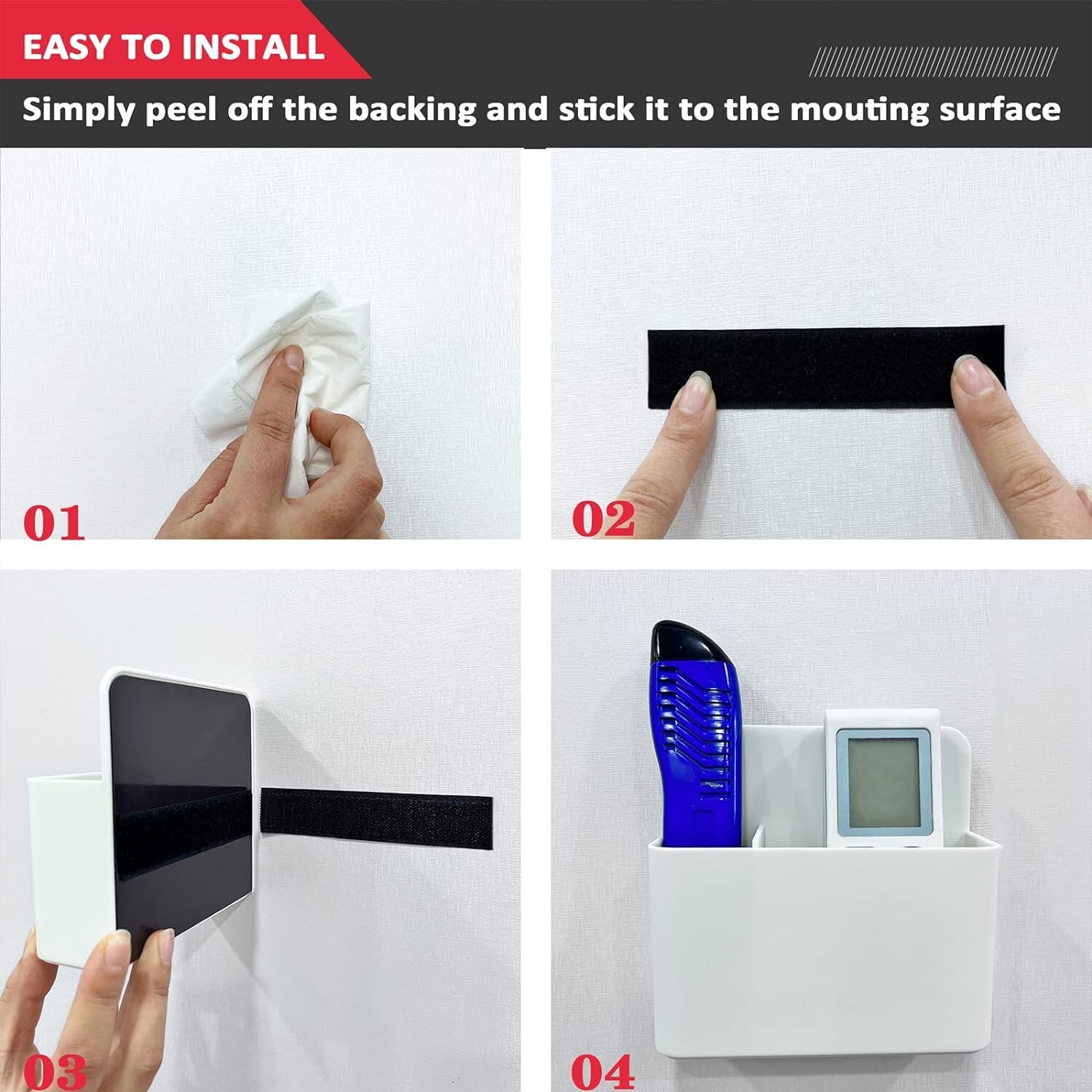 EASY TO INSTALL

Simply peel off the backing and stick it to the mouting surface

01

02

03

04