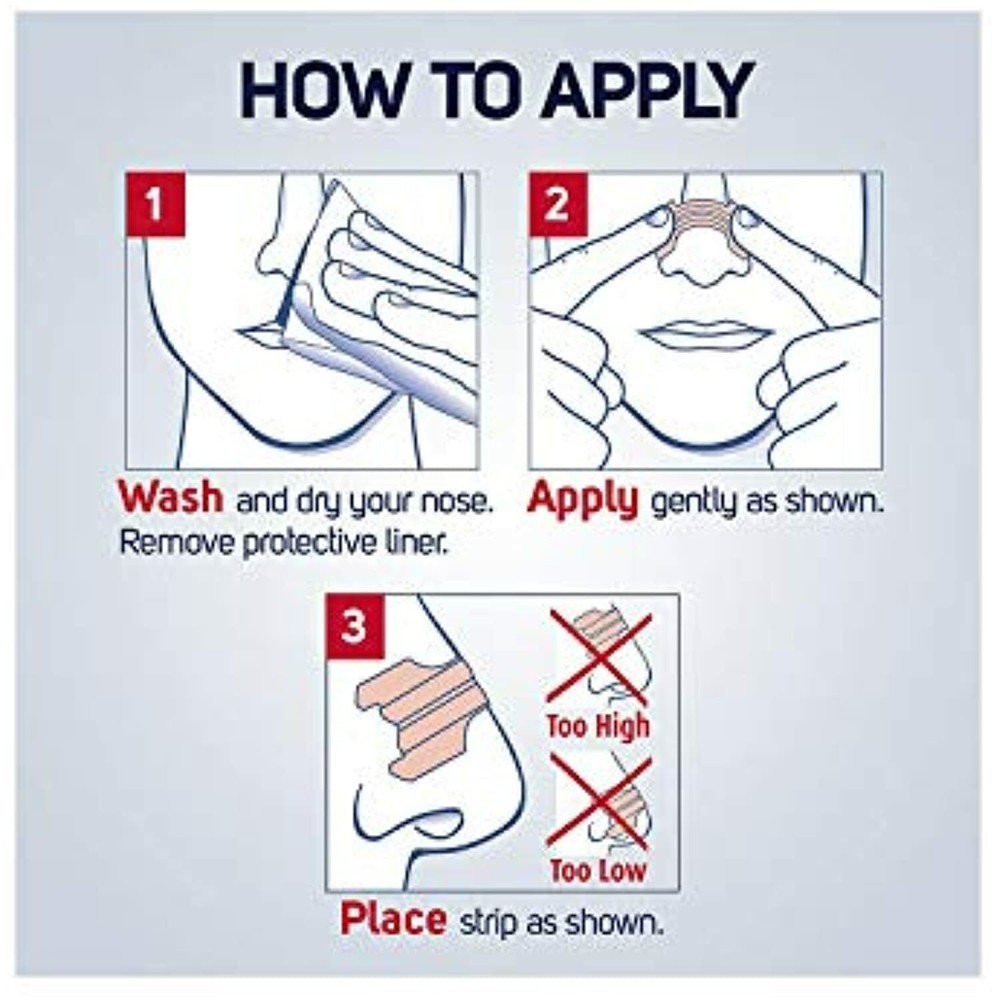 HOW TO APPLY

1

Wash and dry your nose. Remove protective liner.

2

Apply gently as shown.

3

Too High

Too Low

Place strip as shown.