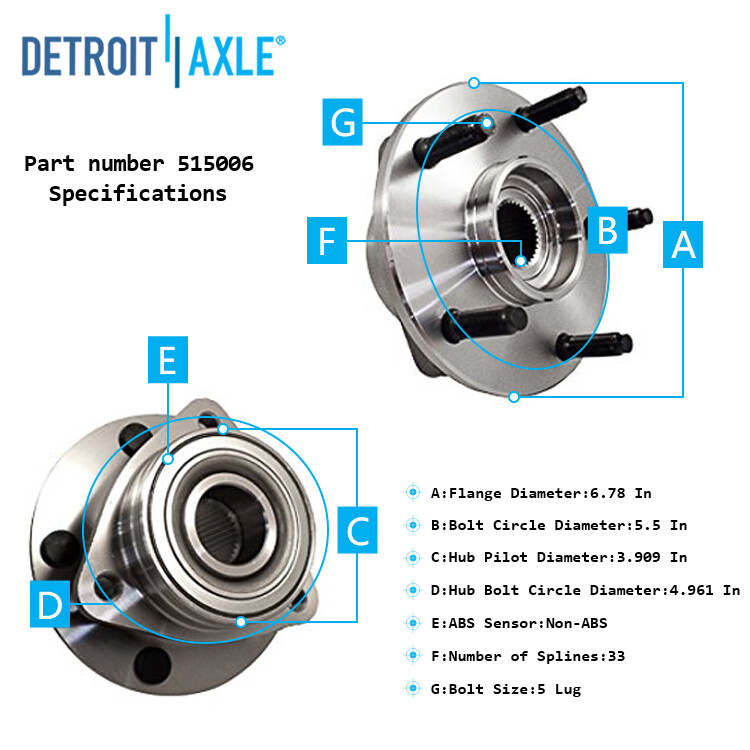 DETROIT | AXLE®

Part number 515006
Specifications

G

F

B

A

E

C

D

A:Flange Diameter:6.78 In

B:Bolt Circle Diameter:5.5 In

C:Hub Pilot Diameter:3.909 In

D:Hub Bolt Circle Diameter:4.961 In

E:ABS Sensor:Non-ABS

F:Number of Splines:33

G:Bolt Size:5 Lug