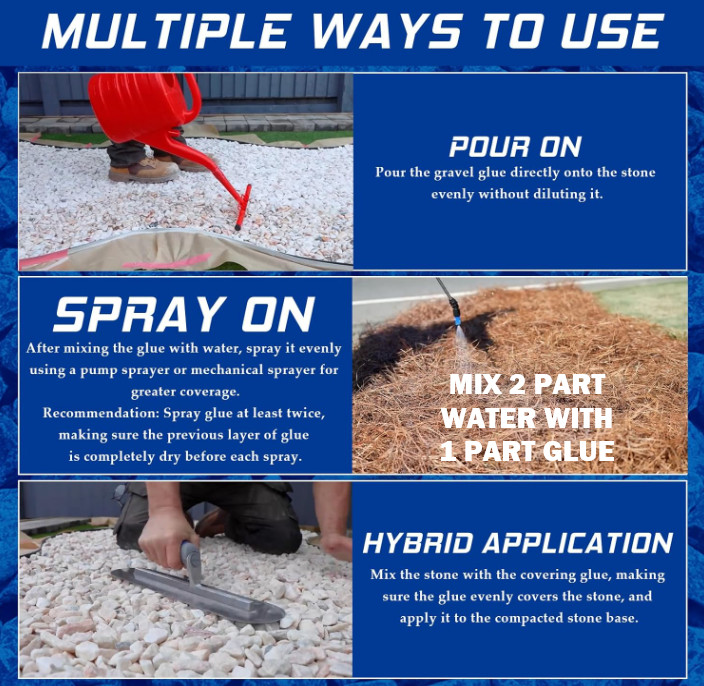 MULTIPLE WAYS TO USE

POUR ON
Pour the gravel glue directly onto the stone evenly without diluting it.

SPRAY ON
After mixing the glue with water, spray it evenly using a pump sprayer or mechanical sprayer for greater coverage.
Recommendation: Spray glue at least twice, making sure the previous layer of glue is completely dry before each spray.

MIX 2 PART WATER WITH 1 PART GLUE

HYBRID APPLICATION
Mix the stone with the covering glue, making sure the glue evenly covers the stone, and apply it to the compacted stone base.