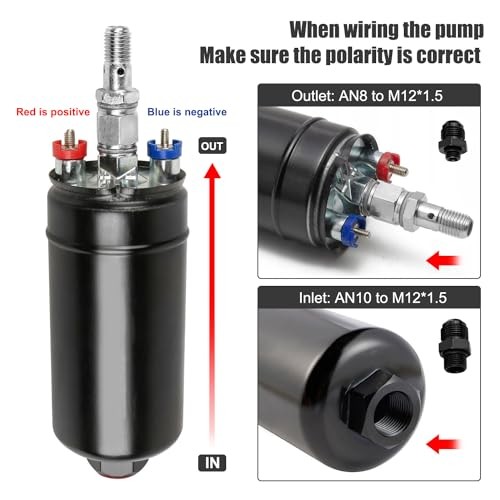 When wiring the pump
Make sure the polarity is correct

Red is positive

Blue is negative

OUT

IN

Outlet: AN8 to M12*1.5

Inlet: AN10 to M12*1.5