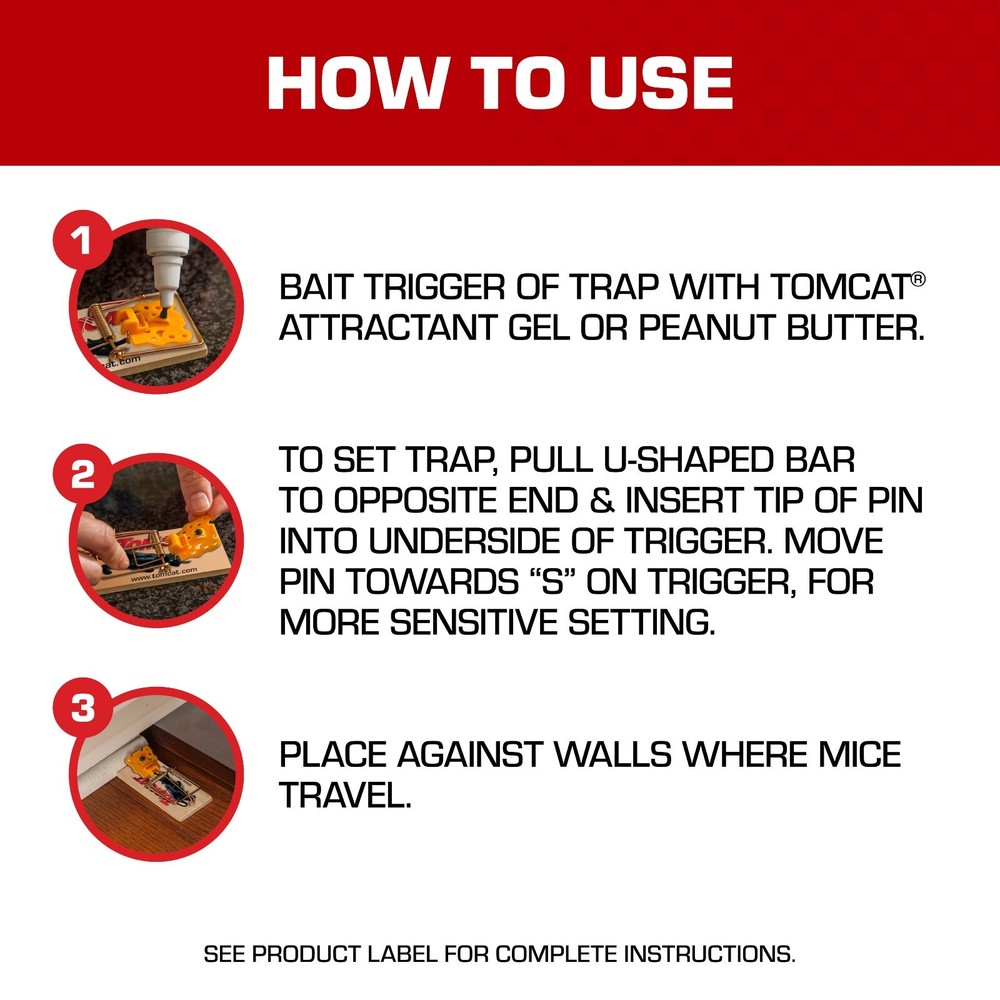 HOW TO USE

1

BAIT TRIGGER OF TRAP WITH TOMCAT® ATTRACTANT GEL OR PEANUT BUTTER.

2

TO SET TRAP, PULL U-SHAPED BAR TO OPPOSITE END & INSERT TIP OF PIN INTO UNDERSIDE OF TRIGGER. MOVE PIN TOWARDS "S" ON TRIGGER, FOR MORE SENSITIVE SETTING.

3

PLACE AGAINST WALLS WHERE MICE TRAVEL.

SEE PRODUCT LABEL FOR COMPLETE INSTRUCTIONS.