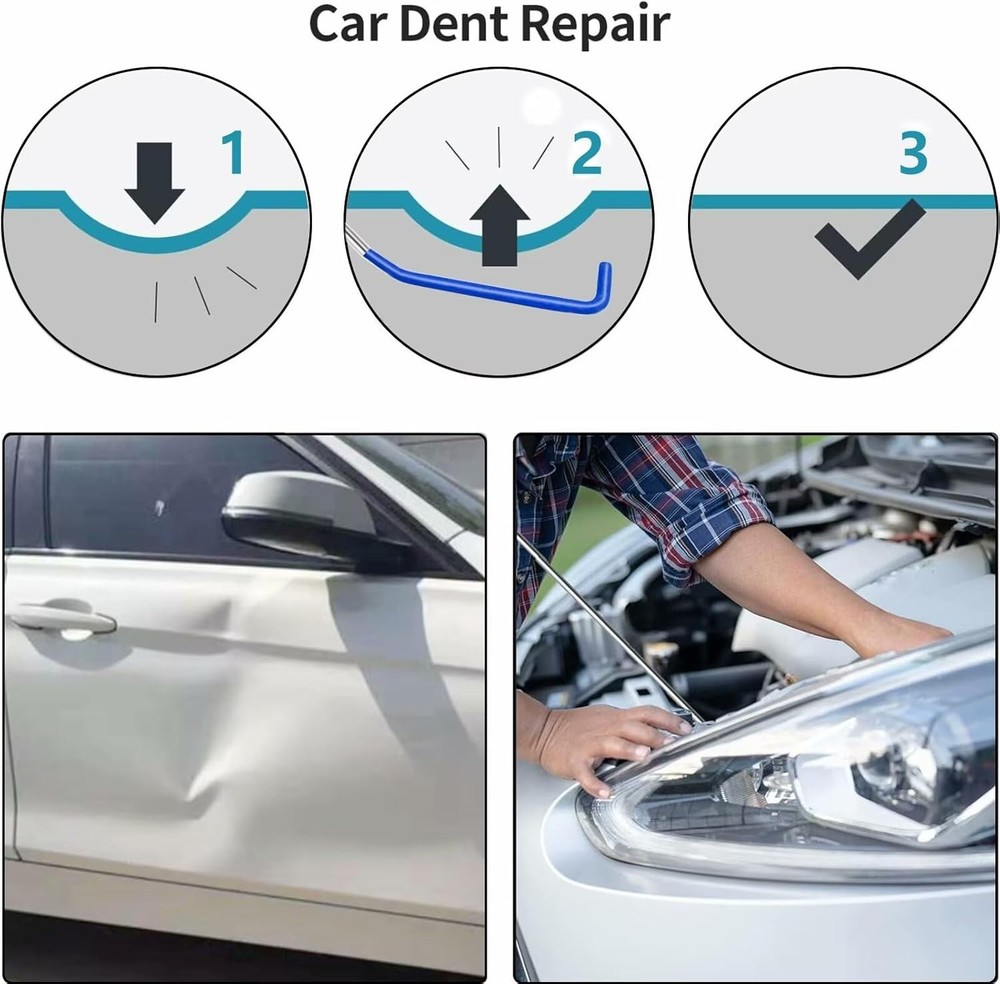 Car Dent Repair

1

2

3