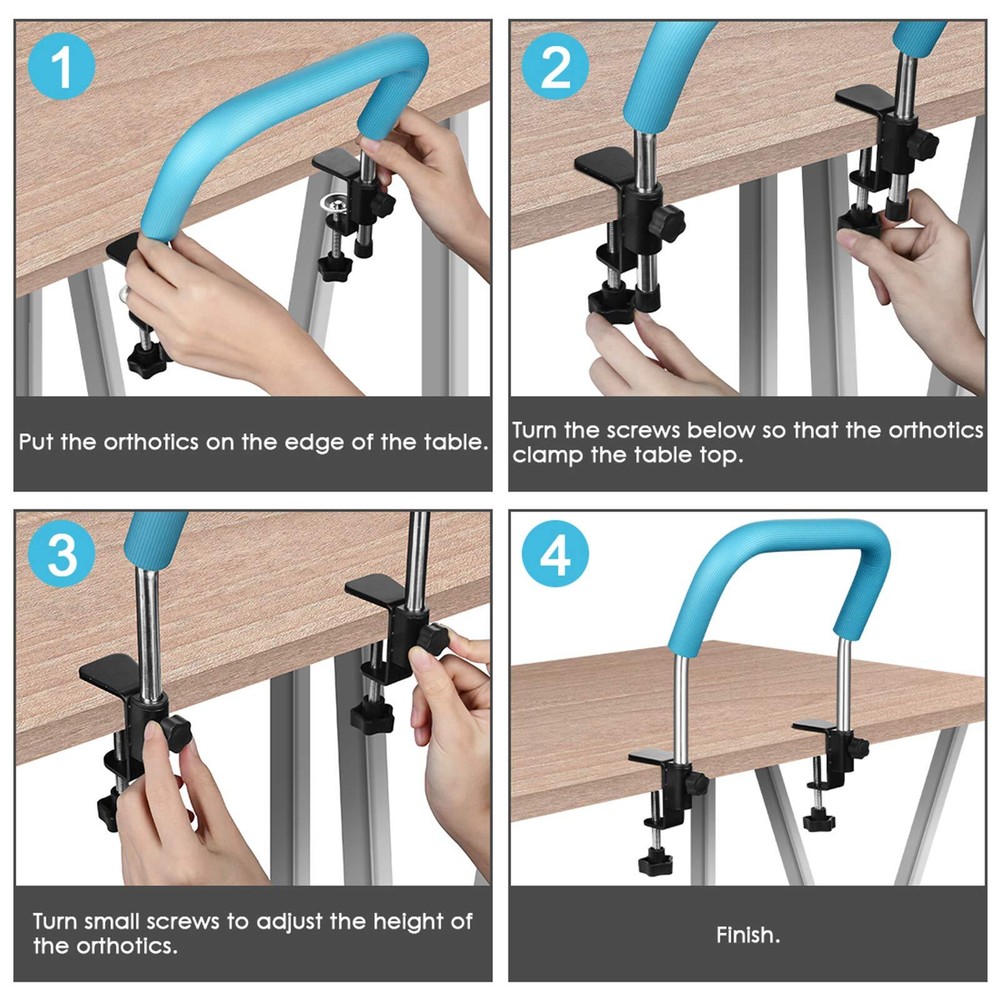 1

Put the orthotics on the edge of the table.

2

Turn the screws below so that the orthotics clamp the table top.

3

Turn small screws to adjust the height of the orthotics.

4

Finish.