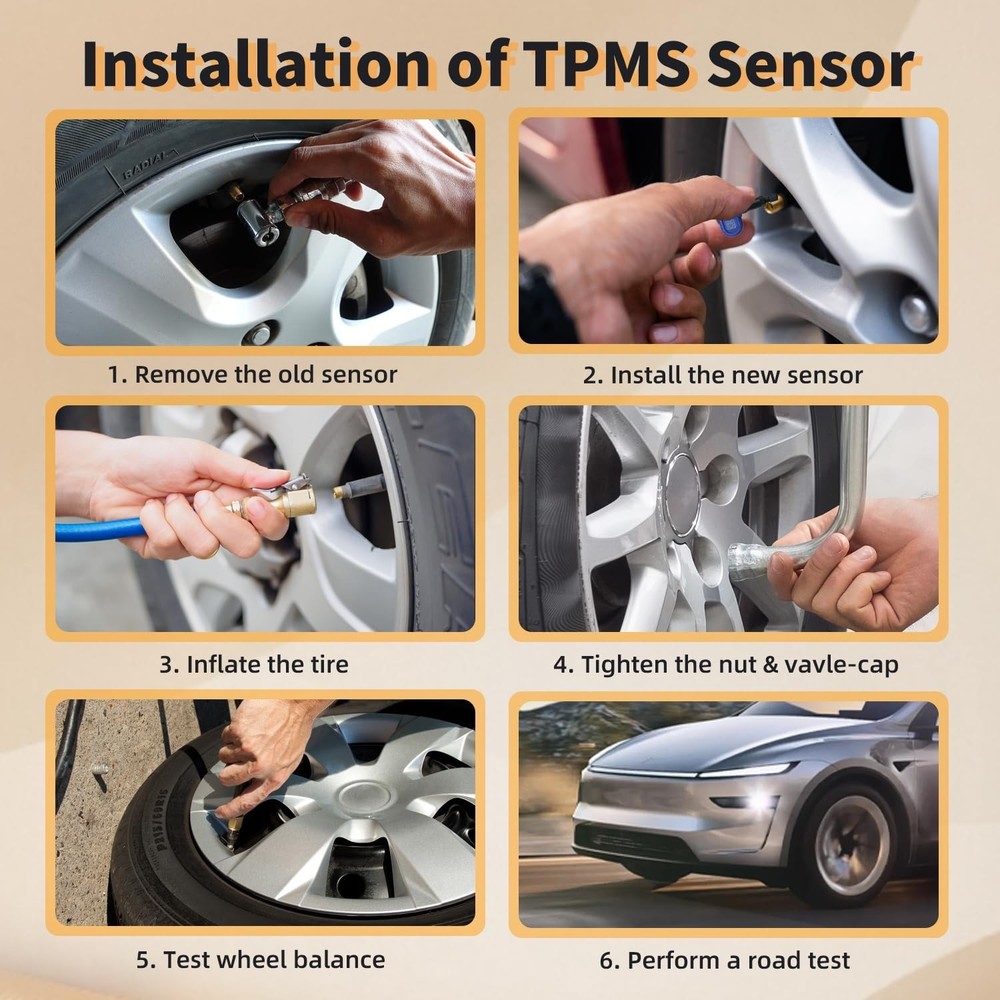 Installation of TPMS Sensor

RADIAL

1. Remove the old sensor

2. Install the new sensor

3. Inflate the tire

4. Tighten the nut & vavle-cap

5. Test wheel balance

6. Perform a road test