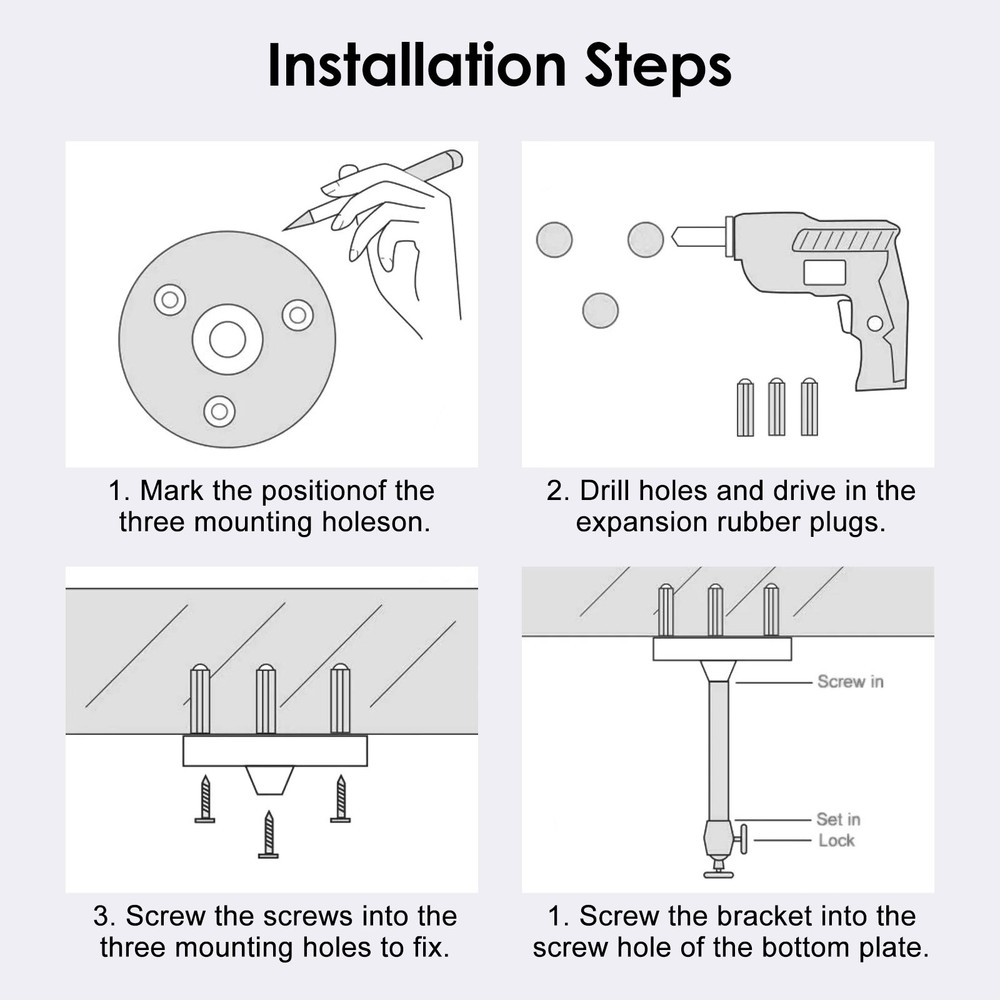 Installation Steps

1. Mark the positionof the three mounting holeson.

2. Drill holes and drive in the expansion rubber plugs.

3. Screw the screws into the three mounting holes to fix.

Screw in

Set in

Lock

1. Screw the bracket into the screw hole of the bottom plate.