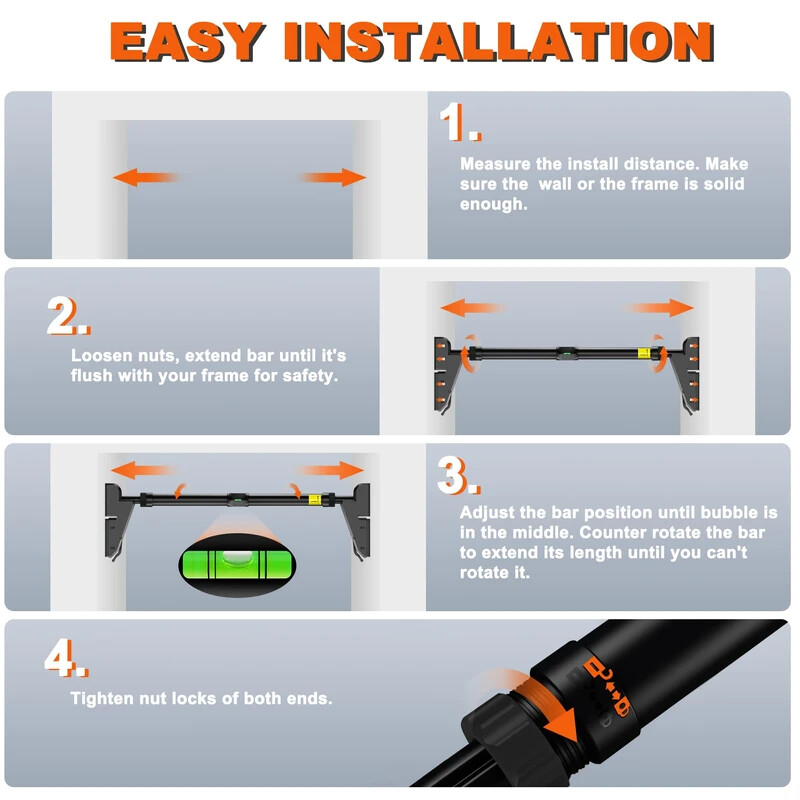 EASY INSTALLATION

1.

Measure the install distance. Make sure the wall or the frame is solid enough.

2.

Loosen nuts, extend bar until it's flush with your frame for safety.

3.

Adjust the bar position until bubble is in the middle. Counter rotate the bar to extend its length until you can't rotate it.

4.

Tighten nut locks of both ends.