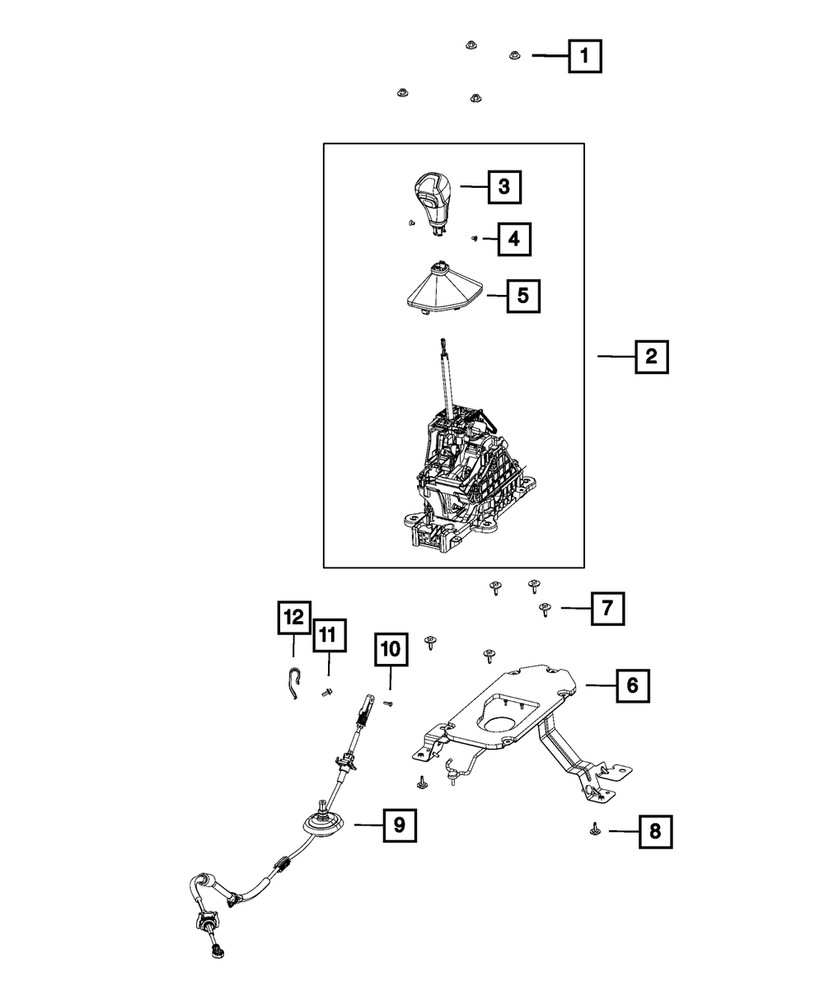 1
3
4
5
2
7
12
11
10
6
9
8