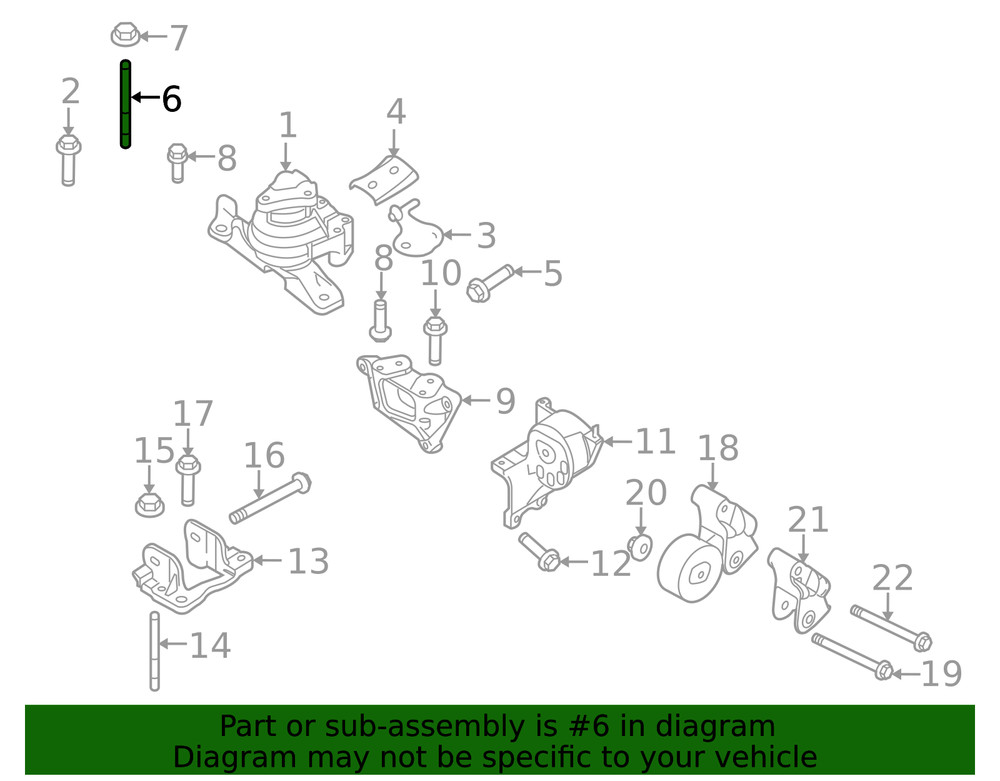 7
2
6
8
1
4
3
8
10
5
9
17
15
16
11
18
20
13
12
21
22
14
19

Part or sub-assembly is #6 in diagram
Diagram may not be specific to your vehicle