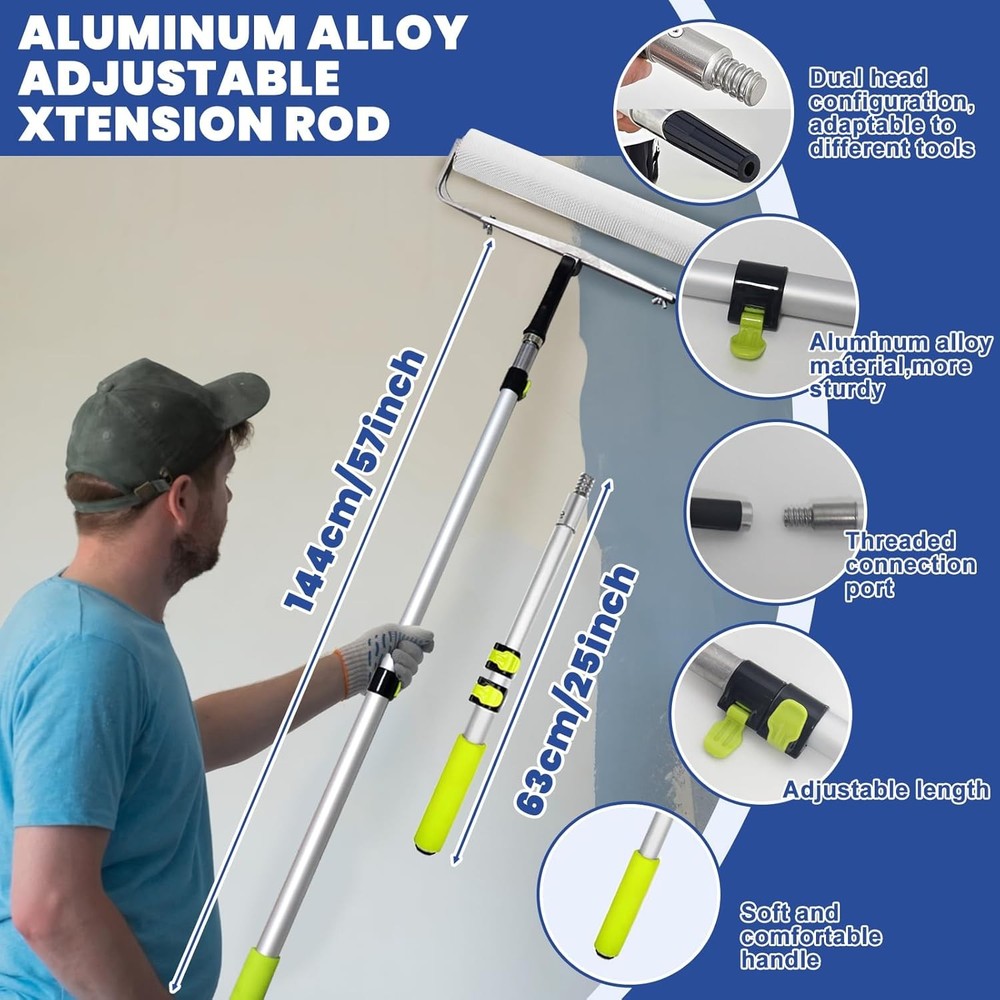 ALUMINUM ALLOY ADJUSTABLE XTENSION ROD

144cm/57inch

63cm/25inch

Dual head configuration, adaptable to different tools

Aluminum alloy material,more sturdy

Threaded connection port

Adjustable length

Soft and comfortable handle