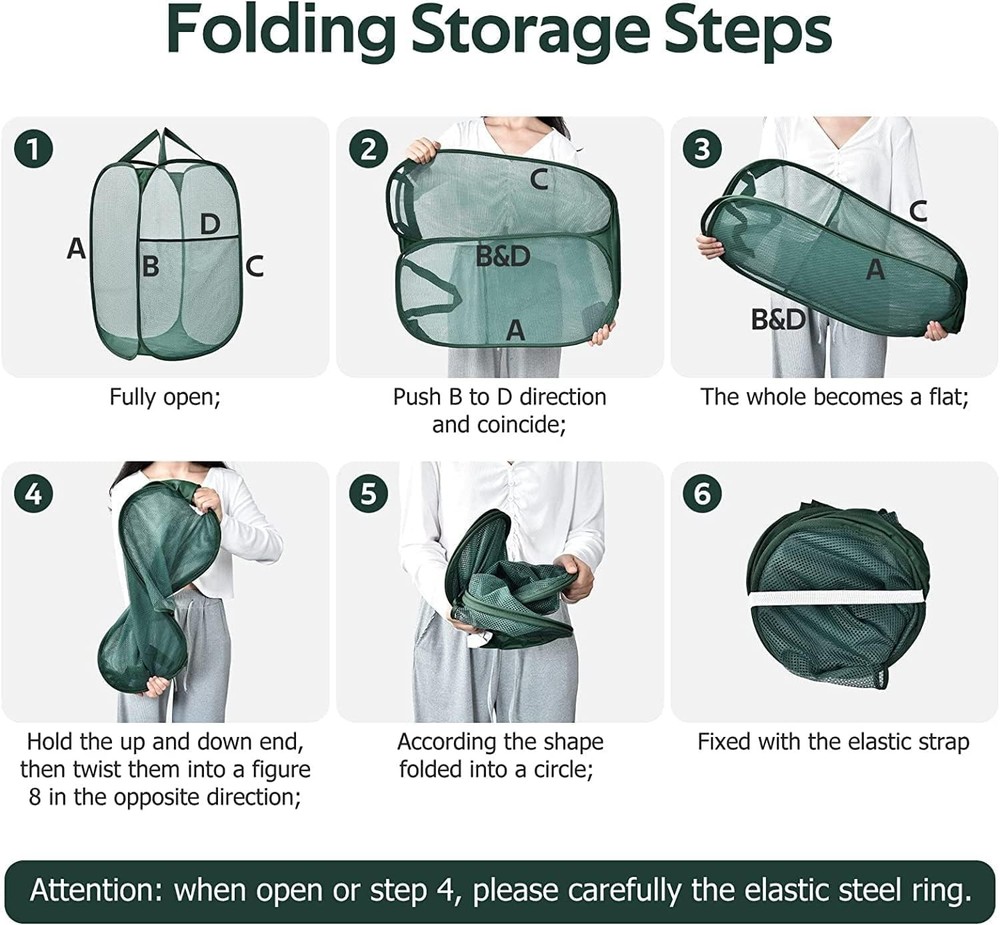 Folding Storage Steps

1
A
D
B
C
Fully open;

2
C
B&D
A
Push B to D direction and coincide;

3
C
A
B&D
The whole becomes a flat;

4
Hold the up and down end, then twist them into a figure 8 in the opposite direction;

5
According the shape folded into a circle;

6
Fixed with the elastic strap

Attention: when open or step 4, please carefully the elastic steel ring.