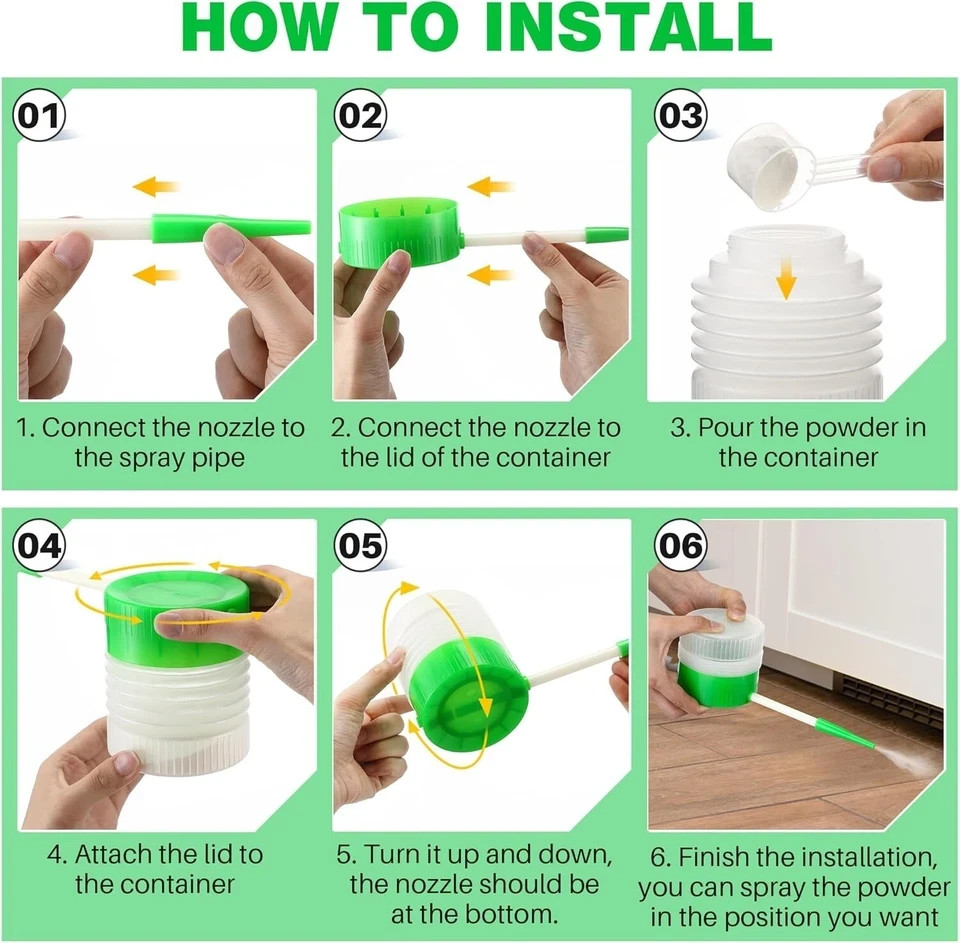 HOW TO INSTALL

01

1. Connect the nozzle to the spray pipe

02

2. Connect the nozzle to the lid of the container

03

3. Pour the powder in the container

04

4. Attach the lid to the container

05

5. Turn it up and down, the nozzle should be at the bottom.

06

6. Finish the installation, you can spray the powder in the position you want