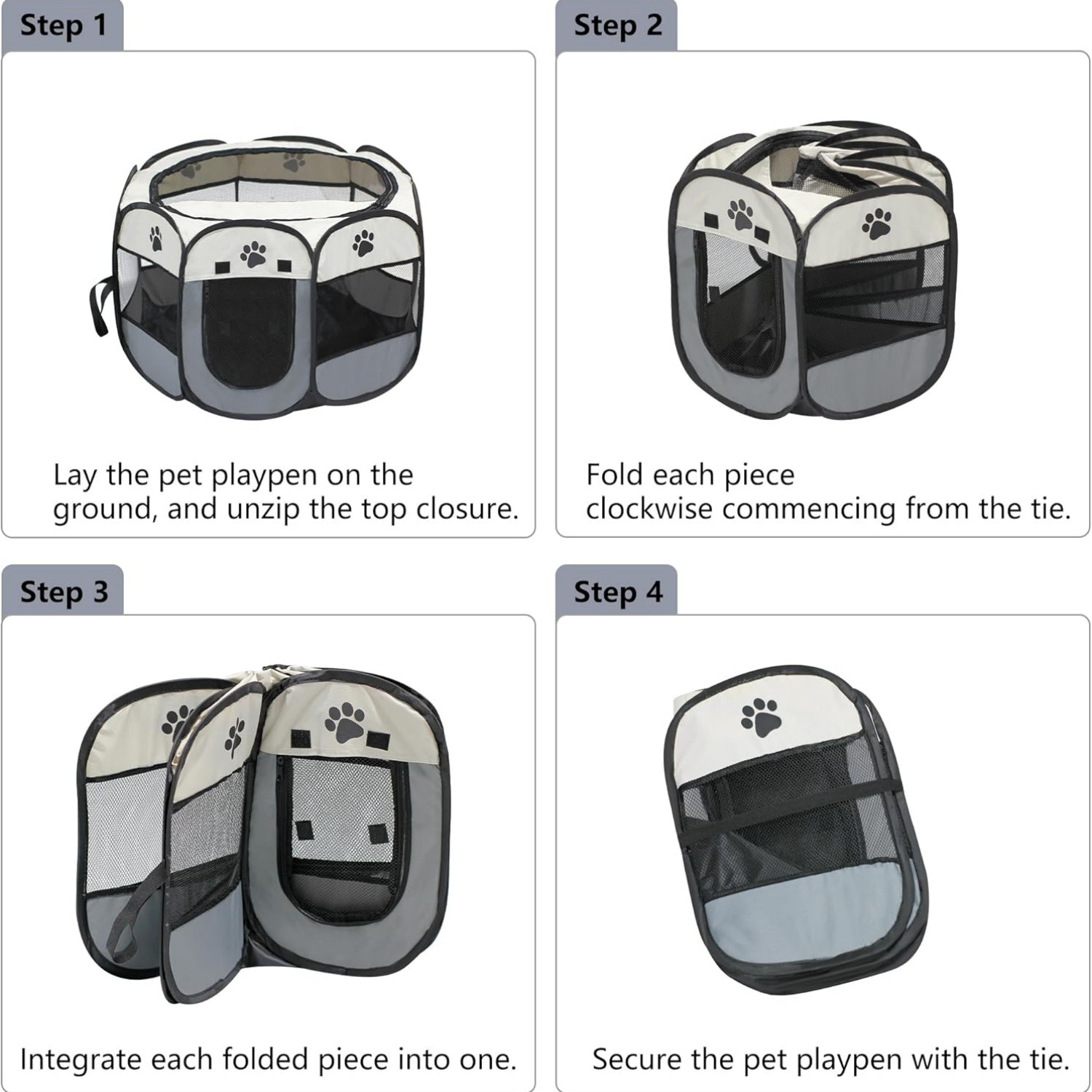 Step 1

Lay the pet playpen on the ground, and unzip the top closure.

Step 2

Fold each piece clockwise commencing from the tie.

Step 3

Integrate each folded piece into one.

Step 4

Secure the pet playpen with the tie.