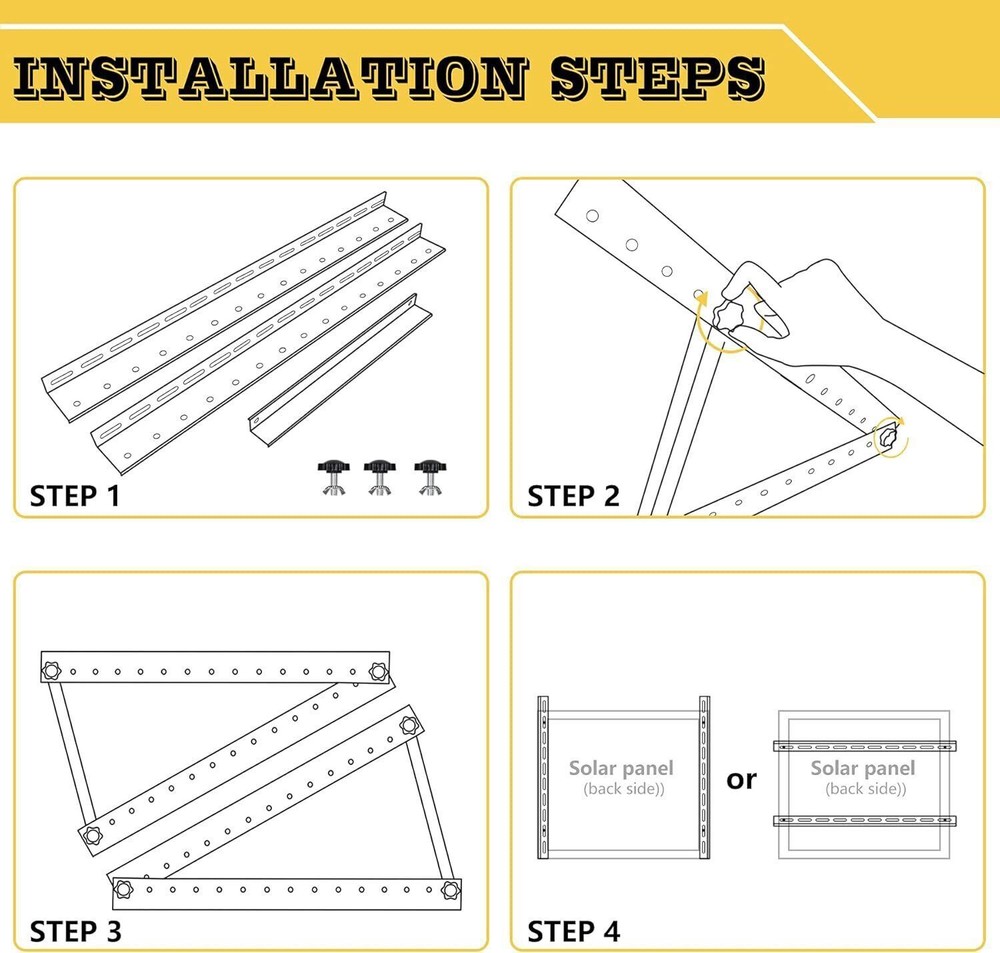 INSTALLATION STEPS

STEP 1

STEP 2

STEP 3

Solar panel
(back side))

or

Solar panel
(back side))

STEP 4