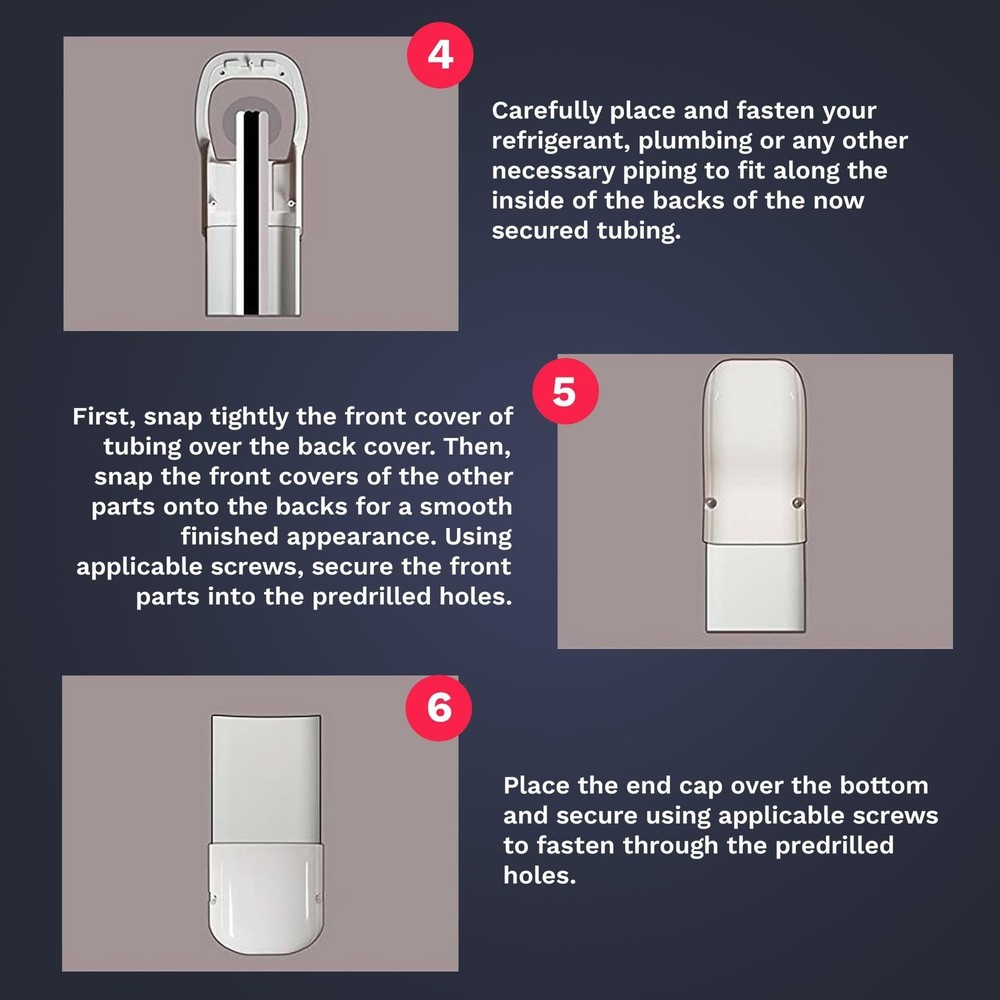 4

Carefully place and fasten your refrigerant, plumbing or any other necessary piping to fit along the inside of the backs of the now secured tubing.

5

First, snap tightly the front cover of tubing over the back cover. Then, snap the front covers of the other parts onto the backs for a smooth finished appearance. Using applicable screws, secure the front parts into the predrilled holes.

6

Place the end cap over the bottom and secure using applicable screws to fasten through the predrilled holes.