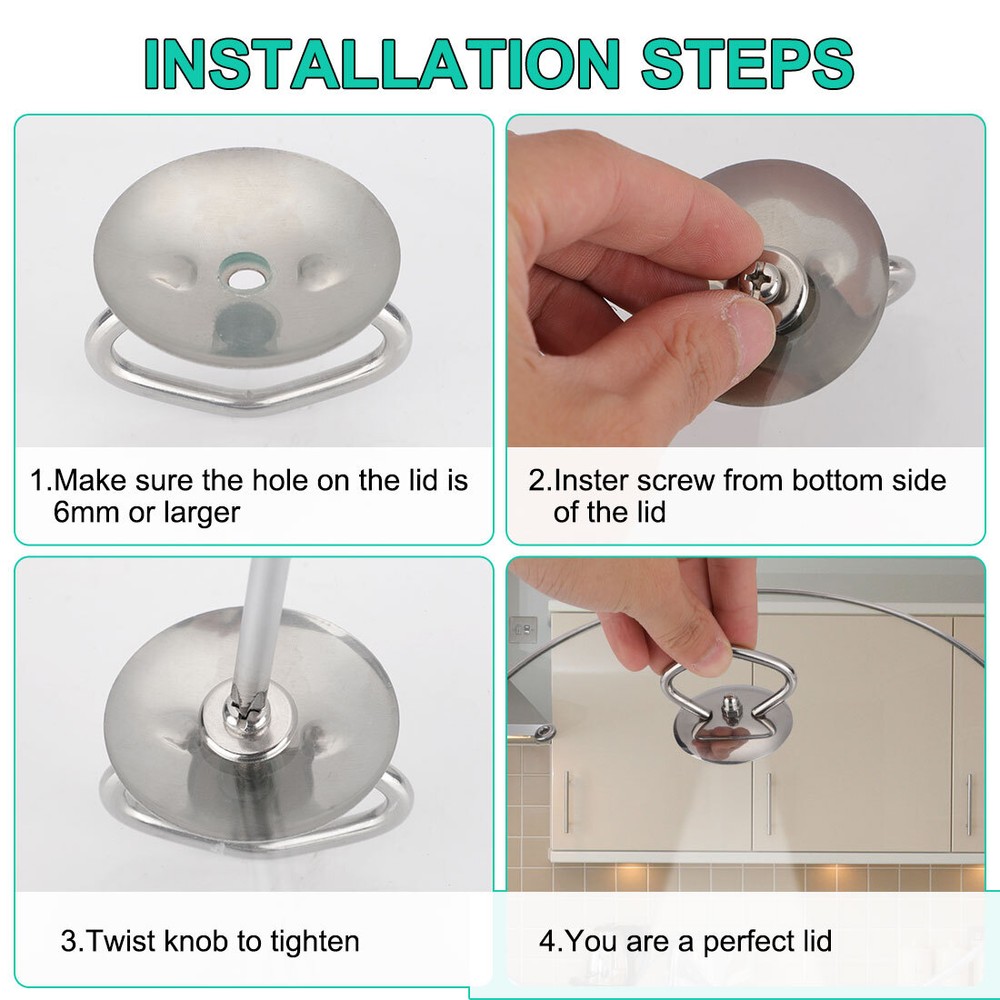 INSTALLATION STEPS

1.Make sure the hole on the lid is 6mm or larger

2.Inster screw from bottom side of the lid

3.Twist knob to tighten

4.You are a perfect lid