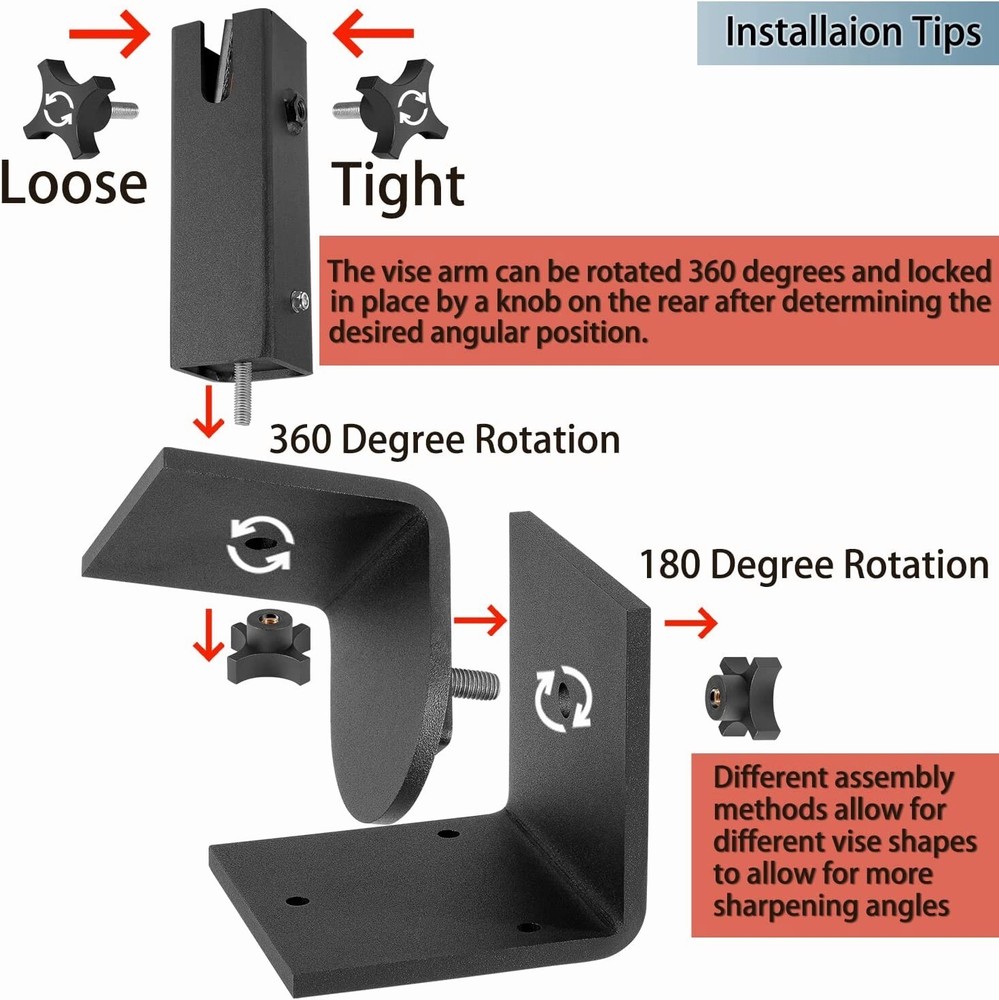 Installaion Tips

Loose

Tight

The vise arm can be rotated 360 degrees and locked in place by a knob on the rear after determining the desired angular position.

360 Degree Rotation

180 Degree Rotation

Different assembly methods allow for different vise shapes to allow for more sharpening angles