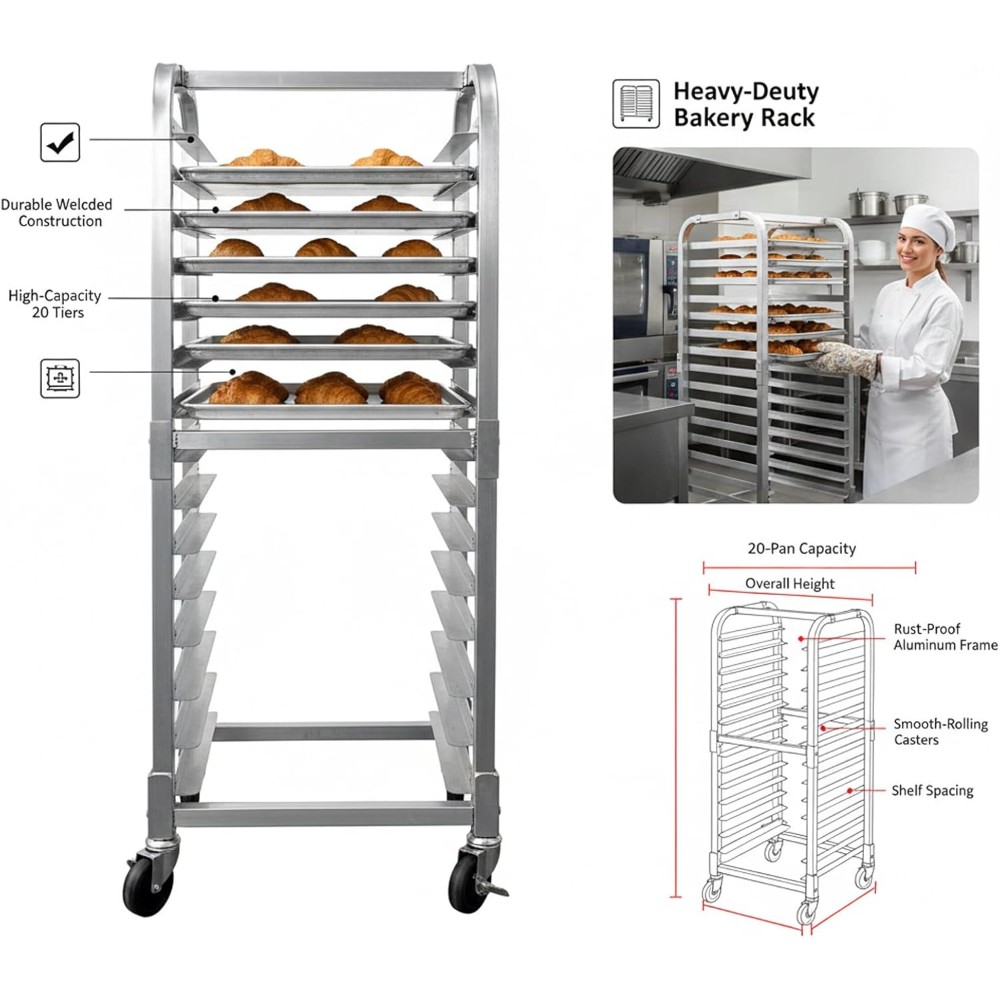 Durable Welcded Construction

High-Capacity 20 Tiers

Heavy-Deuty Bakery Rack

20-Pan Capacity

Overall Height

Rust-Proof Aluminum Frame

Smooth-Rolling Casters

Shelf Spacing