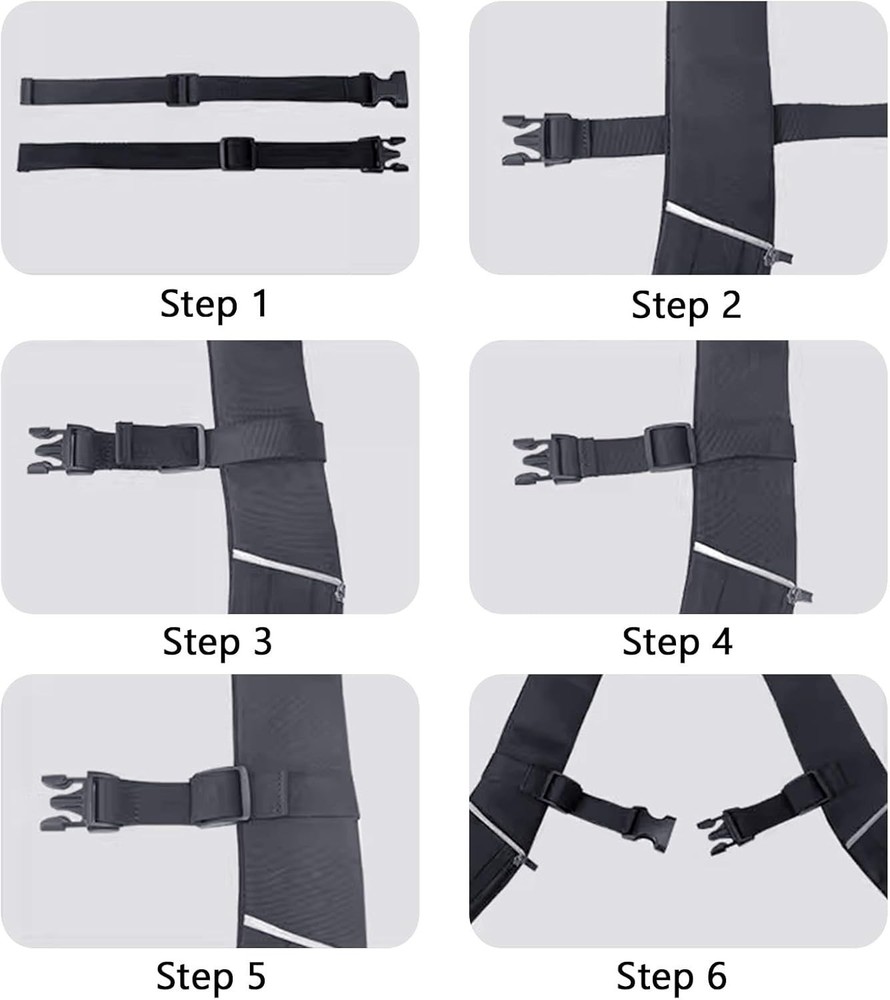 Step 1

Step 2

Step 3

Step 4

Step 5

Step 6