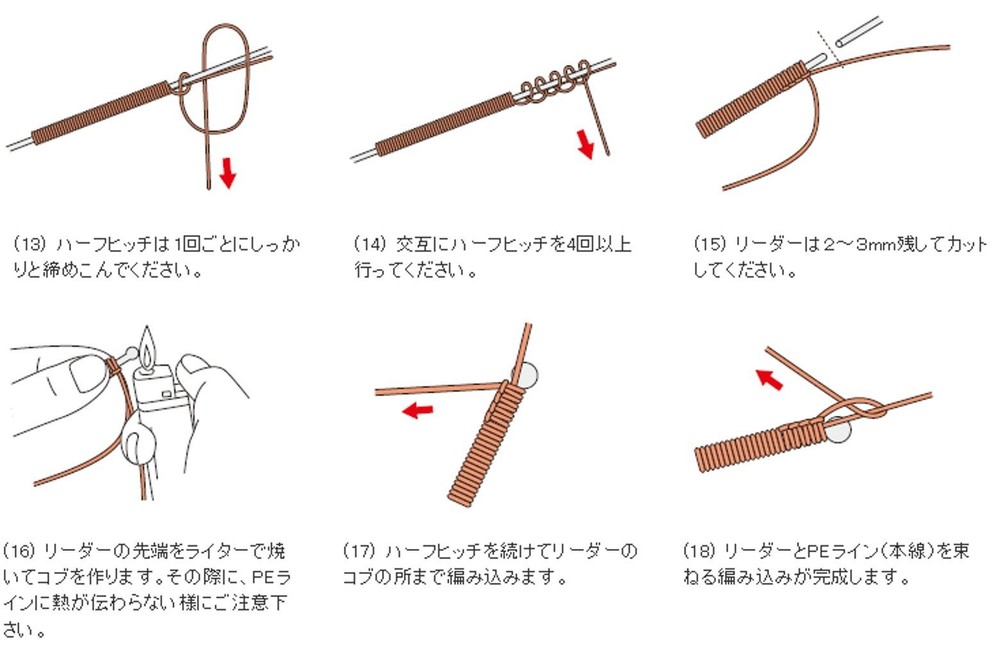 (13) ハーフヒッチは1回ごとにしっかりと締めこんでください。

(14) 交互にハーフヒッチを4回以上行ってください。

(15) リーダーは2～3mm残してカットしてください。

(16) リーダーの先端をライターで焼いてコブを作ります。その際に、PEラインに熱が伝わらない様にご注意下さい。

(17) ハーフヒッチを続けてリーダーのコブの所まで編み込みます。

(18) リーダーとPEライン(本線)を束ねる編み込みが完成します。