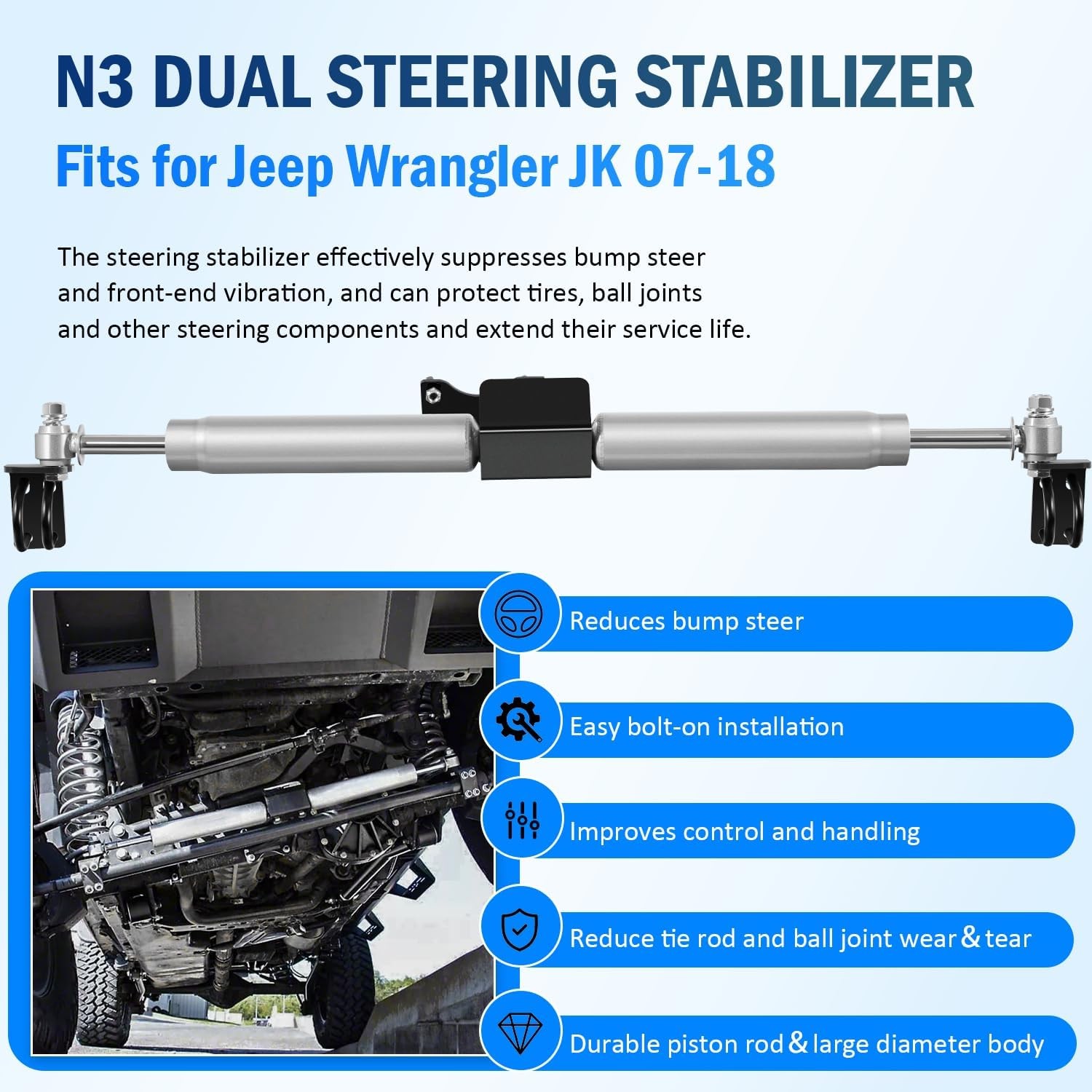 N3 DUAL STEERING STABILIZER

Fits for Jeep Wrangler JK 07-18

The steering stabilizer effectively suppresses bump steer and front-end vibration, and can protect tires, ball joints and other steering components and extend their service life.

Reduces bump steer

Easy bolt-on installation

Improves control and handling

Reduce tie rod and ball joint wear & tear

Durable piston rod & large diameter body