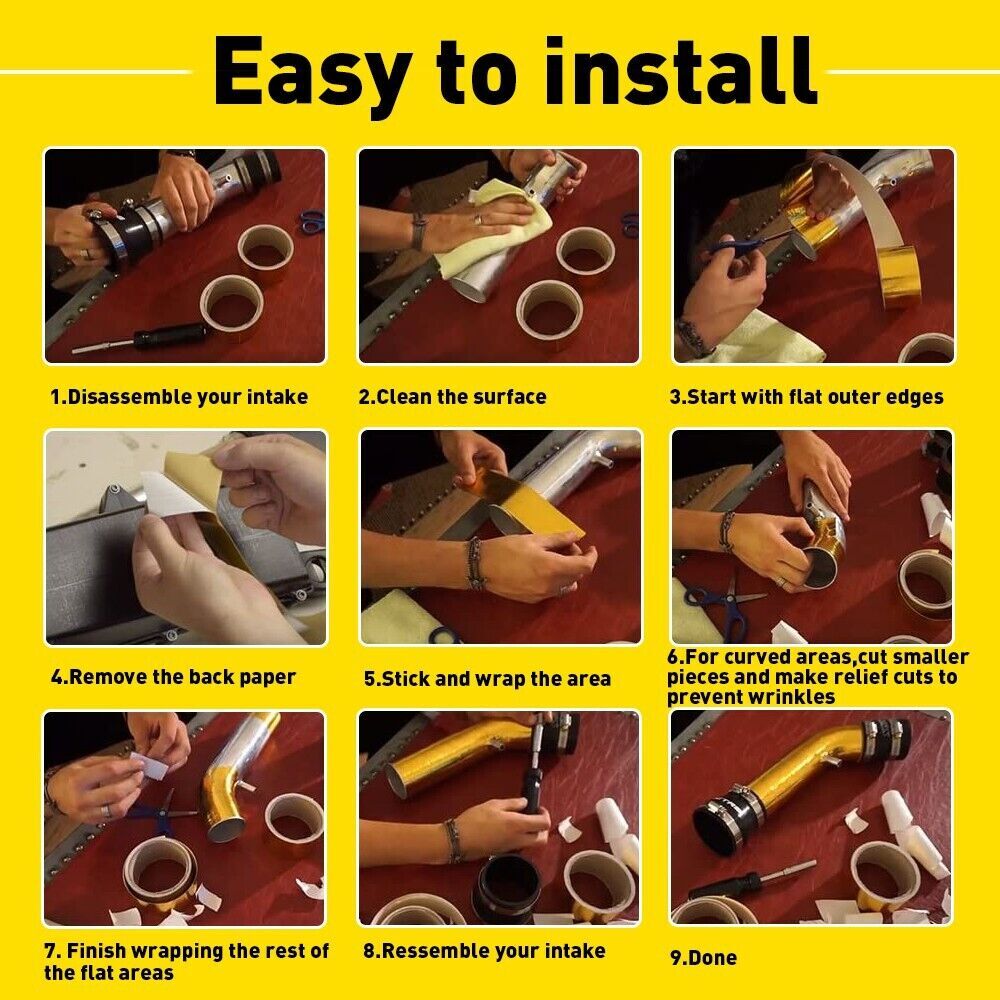 Easy to install

1.Disassemble your intake

2.Clean the surface

3.Start with flat outer edges

4.Remove the back paper

5.Stick and wrap the area

6.For curved areas,cut smaller pieces and make relief cuts to prevent wrinkles

7. Finish wrapping the rest of the flat areas

8.Ressemble your intake

9.Done