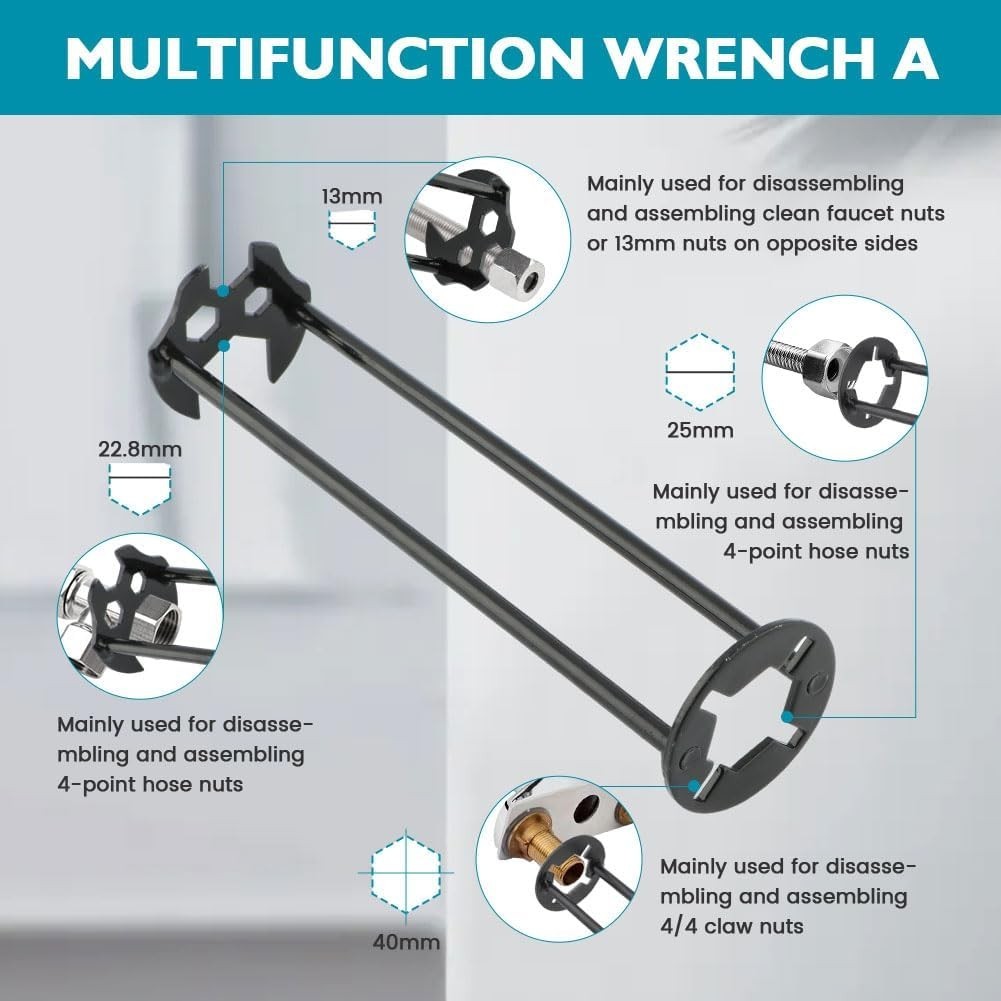 MULTIFUNCTION WRENCH A

13mm

Mainly used for disassembling and assembling clean faucet nuts or 13mm nuts on opposite sides

25mm

Mainly used for disassembling and assembling 4-point hose nuts

22.8mm

Mainly used for disassembling and assembling 4-point hose nuts

40mm

Mainly used for disassembling and assembling 4/4 claw nuts