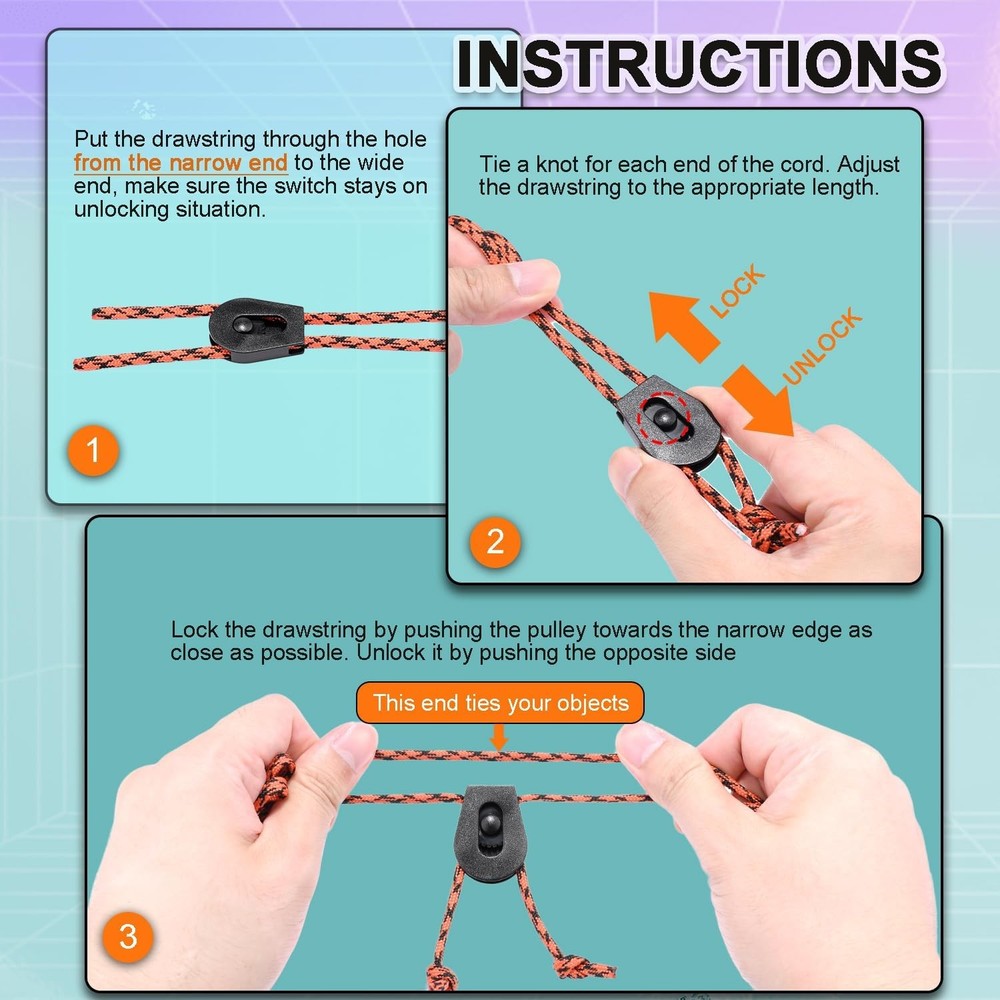 INSTRUCTIONS

Put the drawstring through the hole from the narrow end to the wide end, make sure the switch stays on unlocking situation.

1

Tie a knot for each end of the cord. Adjust the drawstring to the appropriate length.

LOCK

UNLOCK

2

Lock the drawstring by pushing the pulley towards the narrow edge as close as possible. Unlock it by pushing the opposite side

This end ties your objects

3