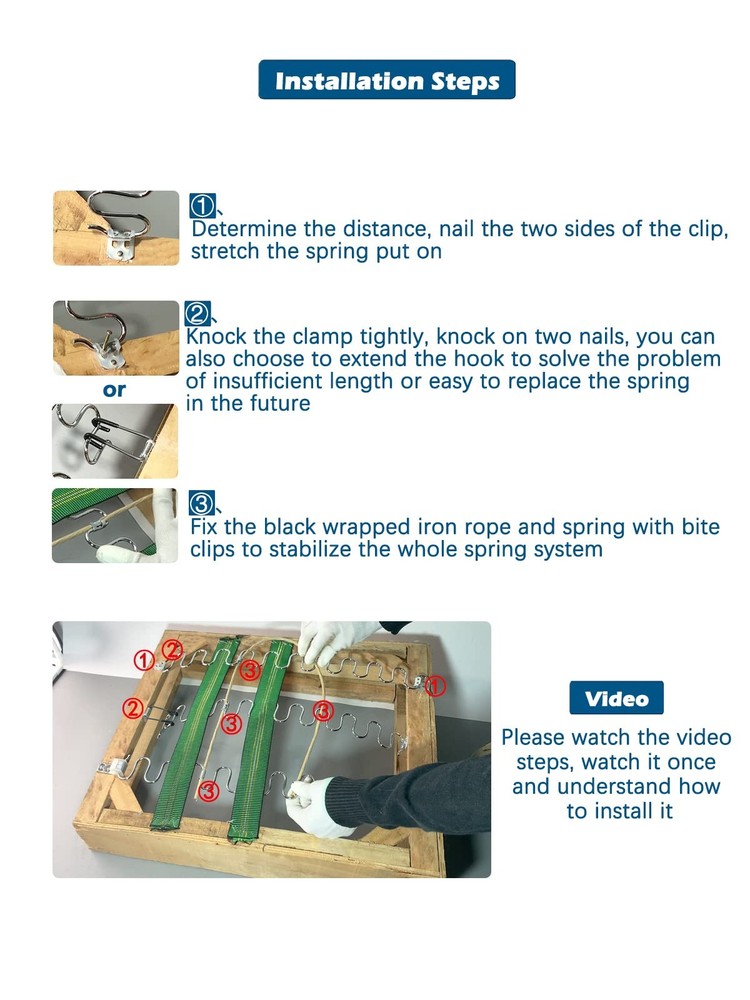 Installation Steps

①、
Determine the distance, nail the two sides of the clip, stretch the spring put on

②、
Knock the clamp tightly, knock on two nails, you can also choose to extend the hook to solve the problem of insufficient length or easy to replace the spring in the future

or

③、
Fix the black wrapped iron rope and spring with bite clips to stabilize the whole spring system

① ② ③ ① ② ③ ③ ③

Video

Please watch the video steps, watch it once and understand how to install it