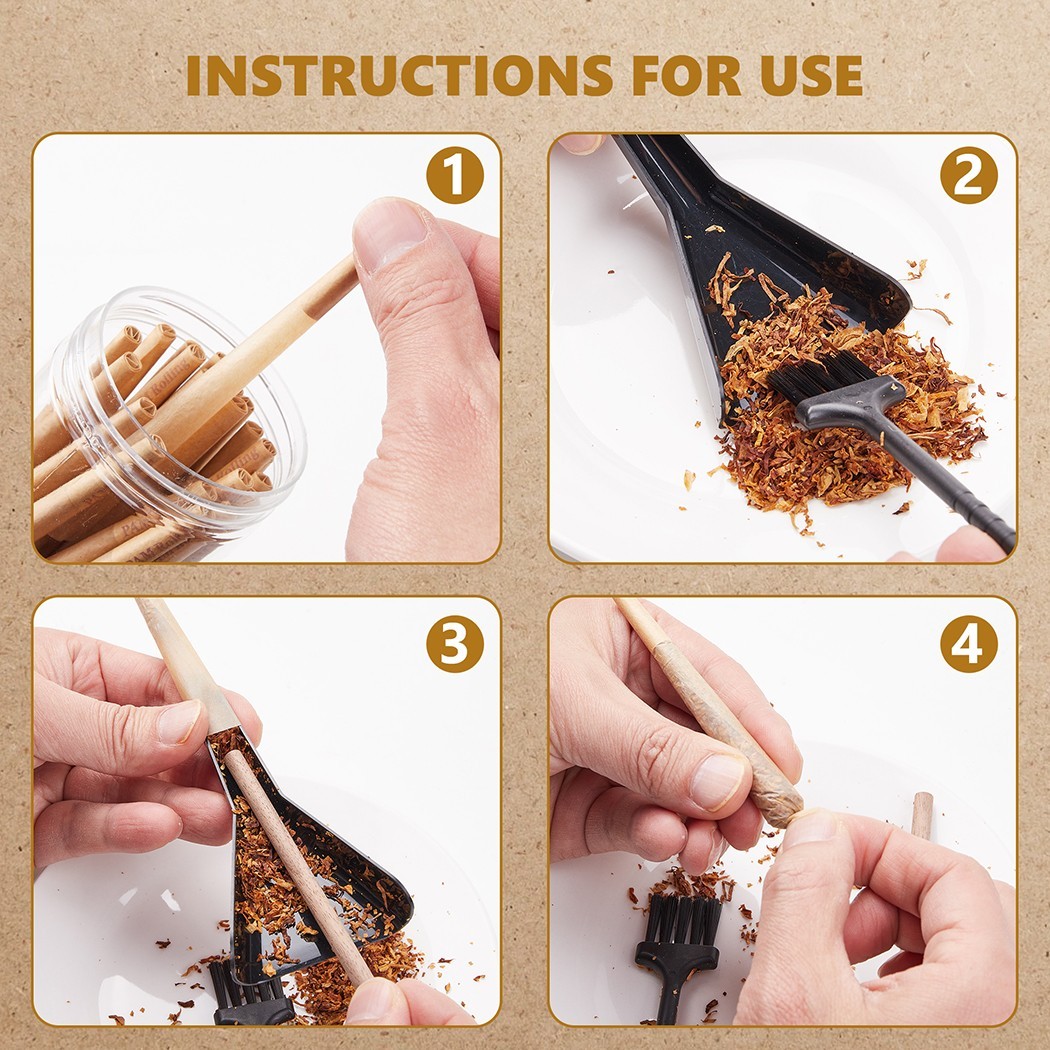 INSTRUCTIONS FOR USE

1

2

3

4