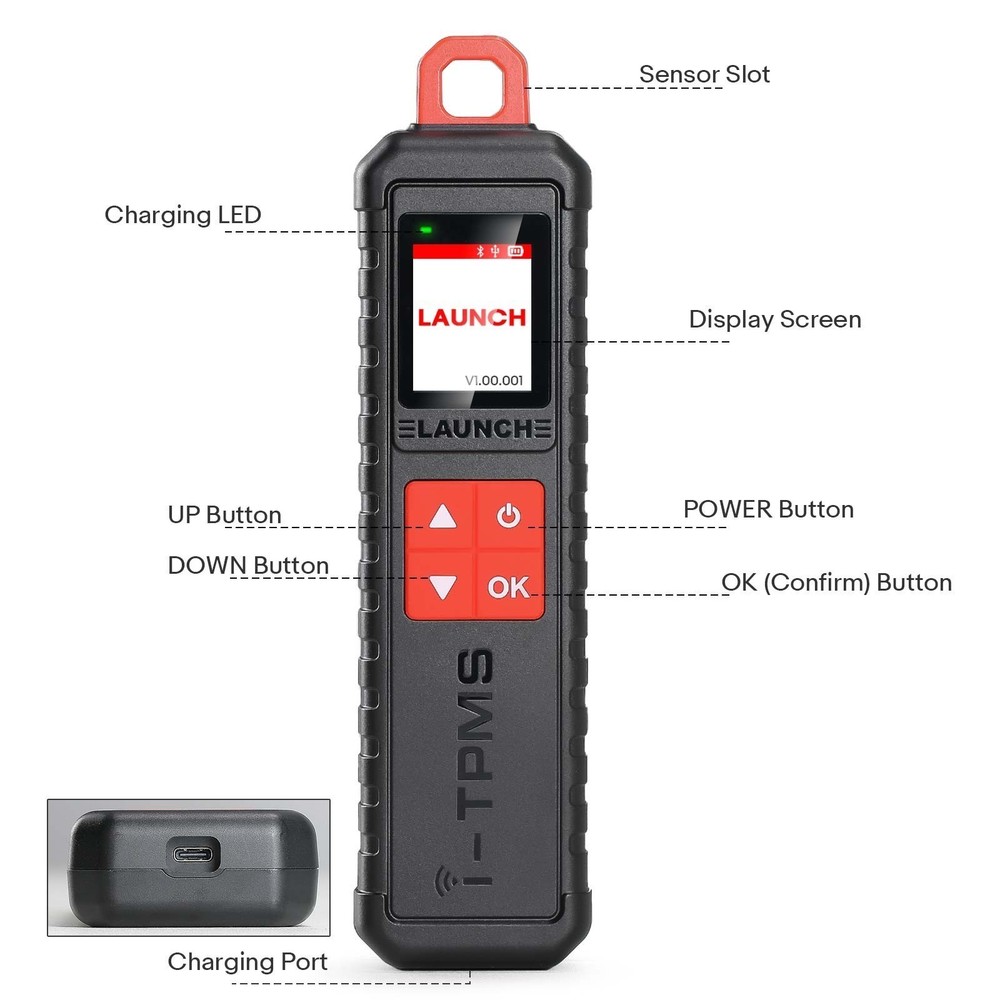 Sensor Slot

Charging LED

LAUNCH

V1.00.001

Display Screen

LAUNCH

UP Button

POWER Button

DOWN Button

OK

OK (Confirm) Button

i-TPMS

Charging Port