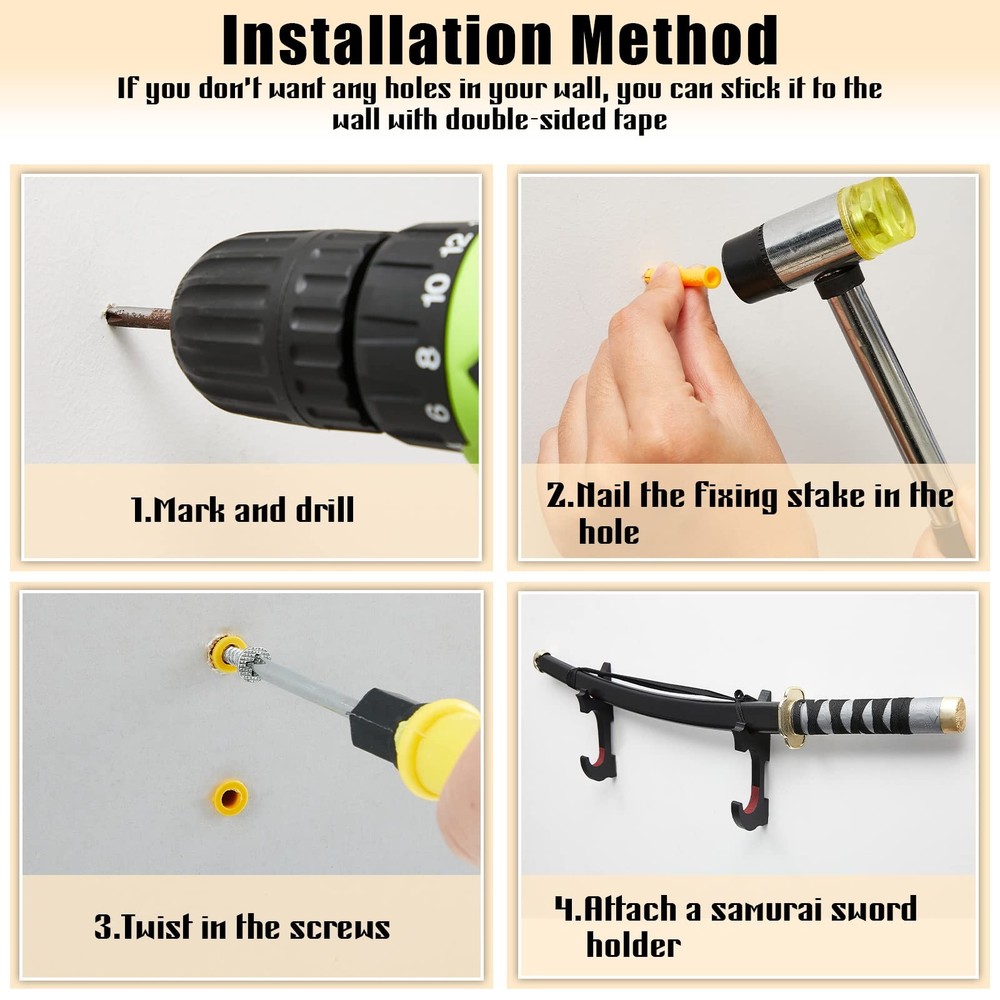 Installation Method

If you don't want any holes in your wall, you can stick it to the wall with double-sided tape

12
10
8
6

1.Mark and drill

2.Nail the fixing stake in the hole

3.Twist in the screws

4.Attach a samurai sword holder