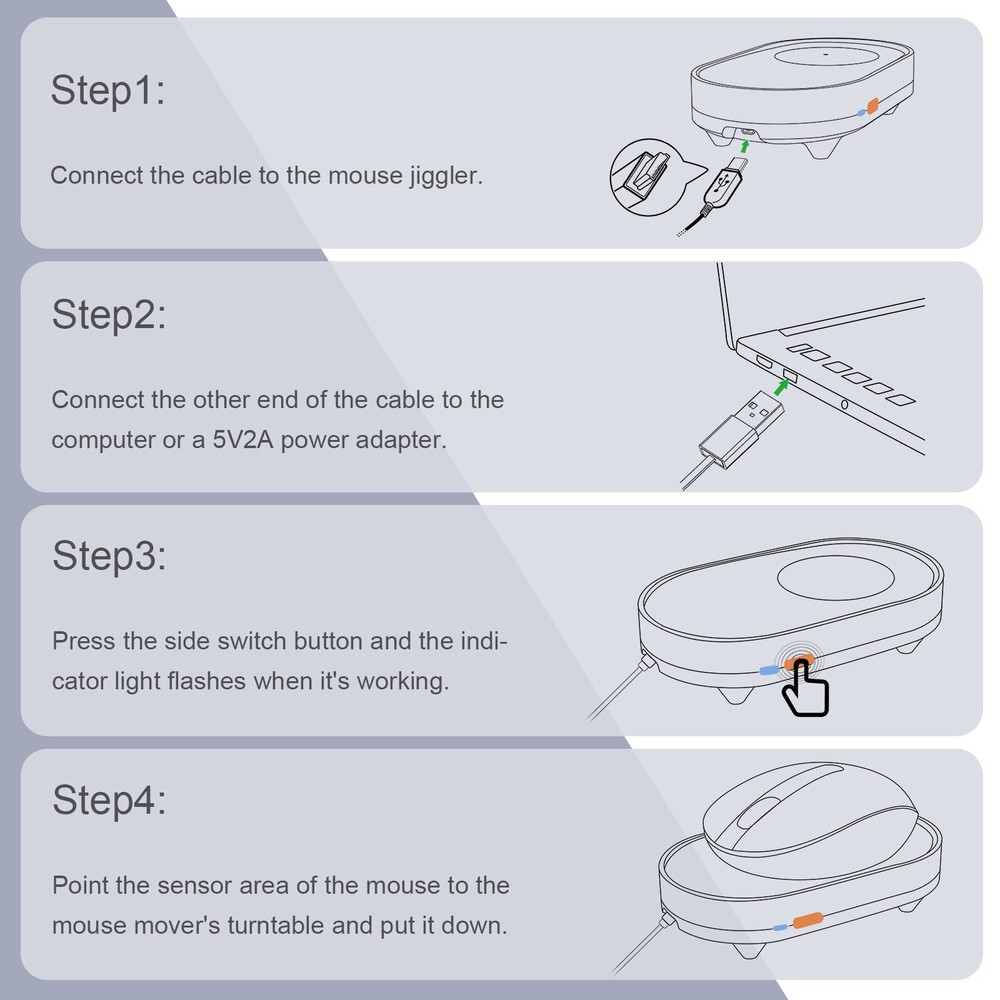 Step1:

Connect the cable to the mouse jiggler.

Step2:

Connect the other end of the cable to the computer or a 5V2A power adapter.

Step3:

Press the side switch button and the indicator light flashes when it's working.

Step4:

Point the sensor area of the mouse to the mouse mover's turntable and put it down.